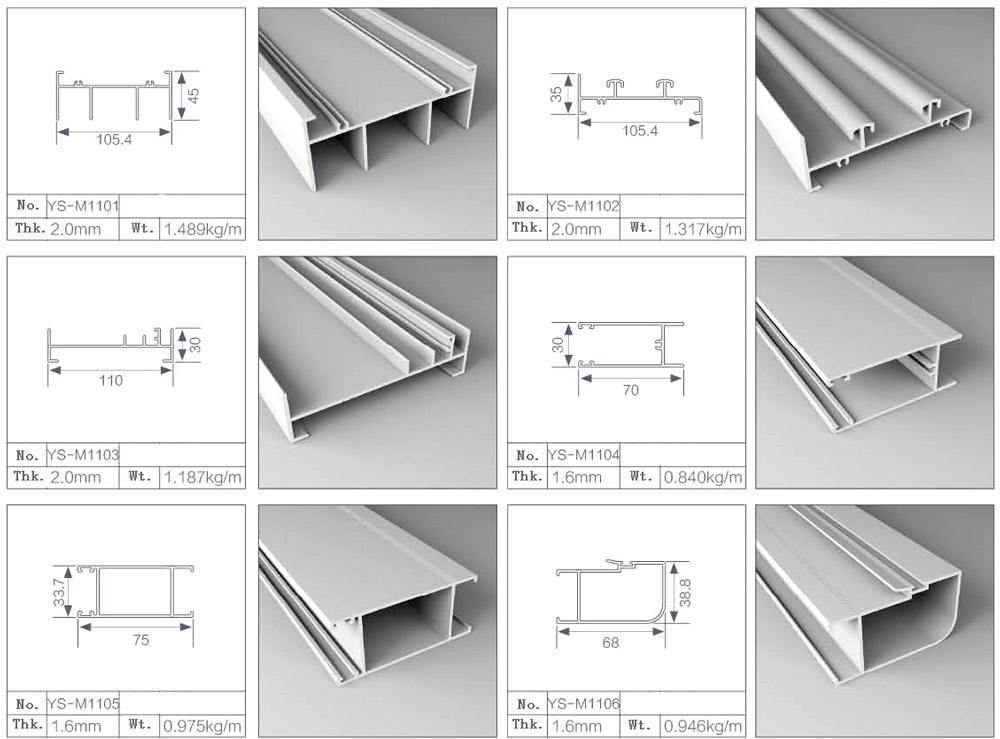 45

105.4

| No. | YS-M1101 | | |
|---|---|---|---|
| Thk. | 2.0mm | Wt. | 1.489kg/m |

35

105.4

| No. | YS-M1102 | | |
|---|---|---|---|
| Thk. | 2.0mm | Wt. | 1.317kg/m |

30

110

| No. | YS-M1103 | | |
|---|---|---|---|
| Thk. | 2.0mm | Wt. | 1.187kg/m |

30

70

| No. | YS-M1104 | | |
|---|---|---|---|
| Thk. | 1.6mm | Wt. | 0.840kg/m |

33.7

75

| No. | YS-M1105 | | |
|---|---|---|---|
| Thk. | 1.6mm | Wt. | 0.975kg/m |

38.8

68

| No. | YS-M1106 | | |
|---|---|---|---|
| Thk. | 1.6mm | Wt. | 0.946kg/m |