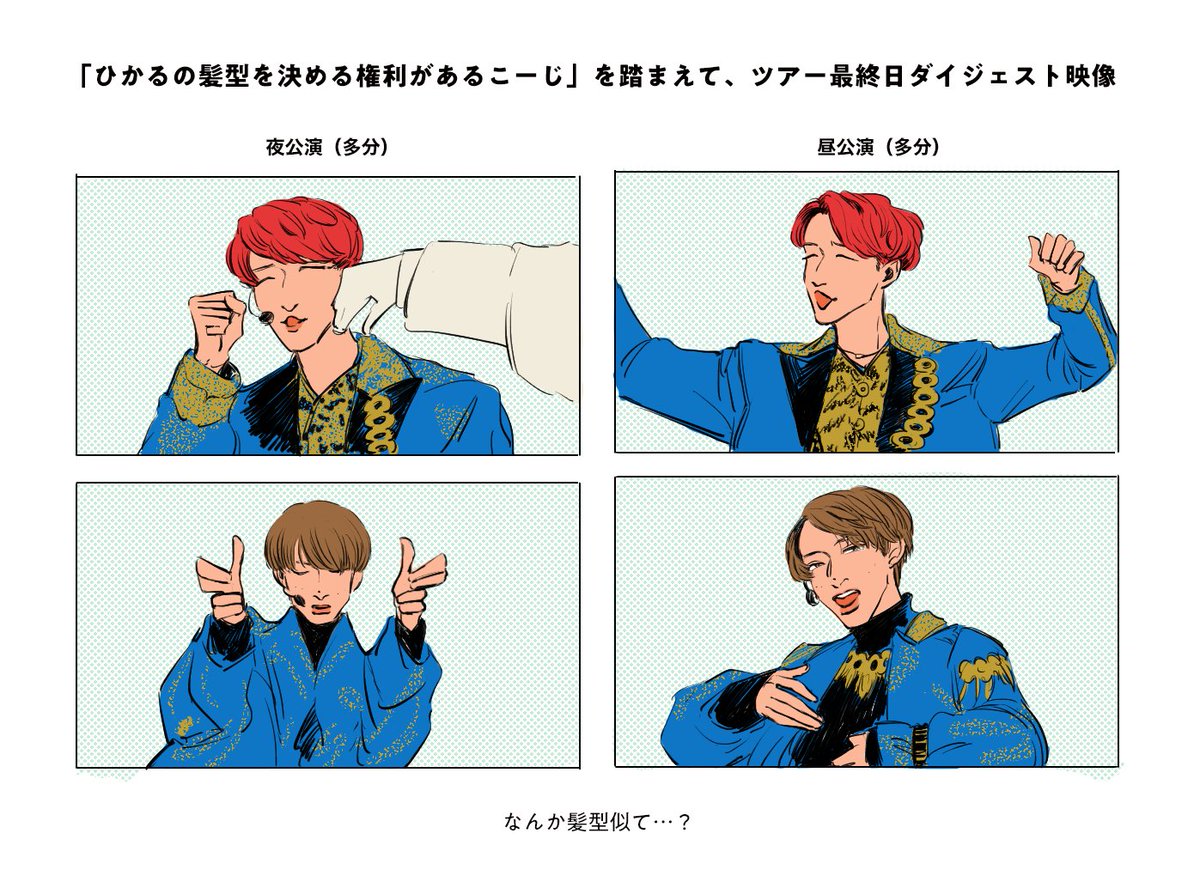 「ひかるの髪型を決める権利があるこーじ」を踏まえて、ツアー最終日ダイジェスト映像

夜公演（多分）

昼公演（多分）

なんか髪型似て…？