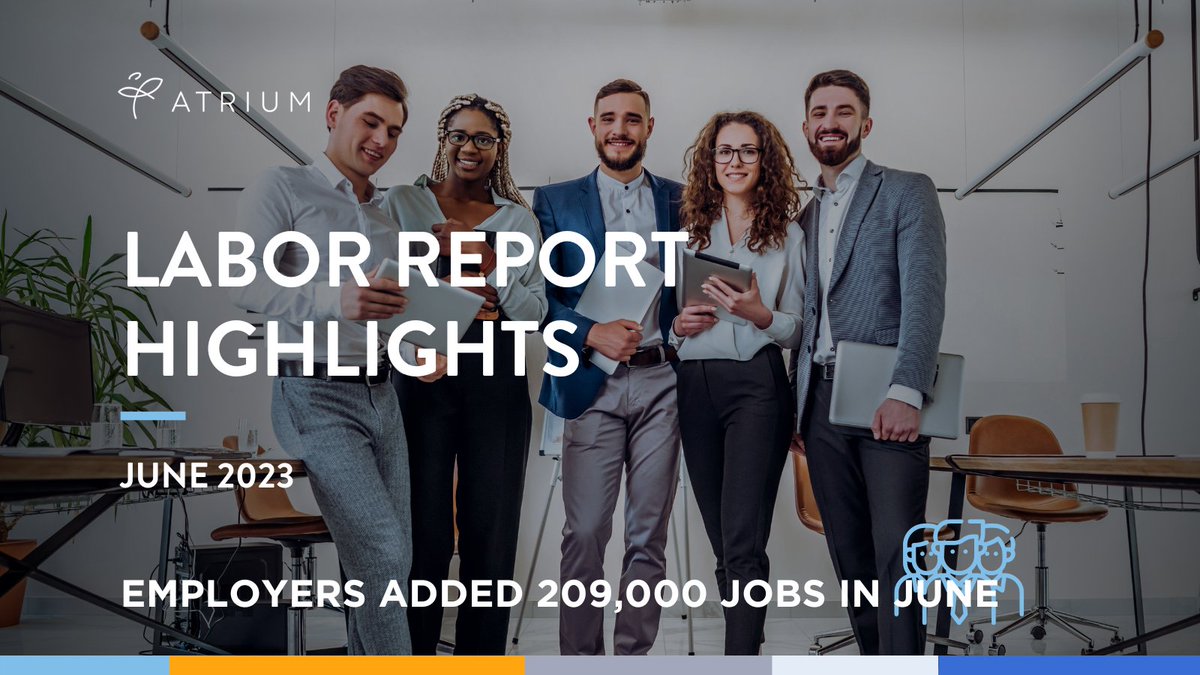 ATRIUM

LABOR REPORT HIGHLIGHTS

JUNE 2023

EMPLOYERS ADDED 209,000 JOBS IN JUNE