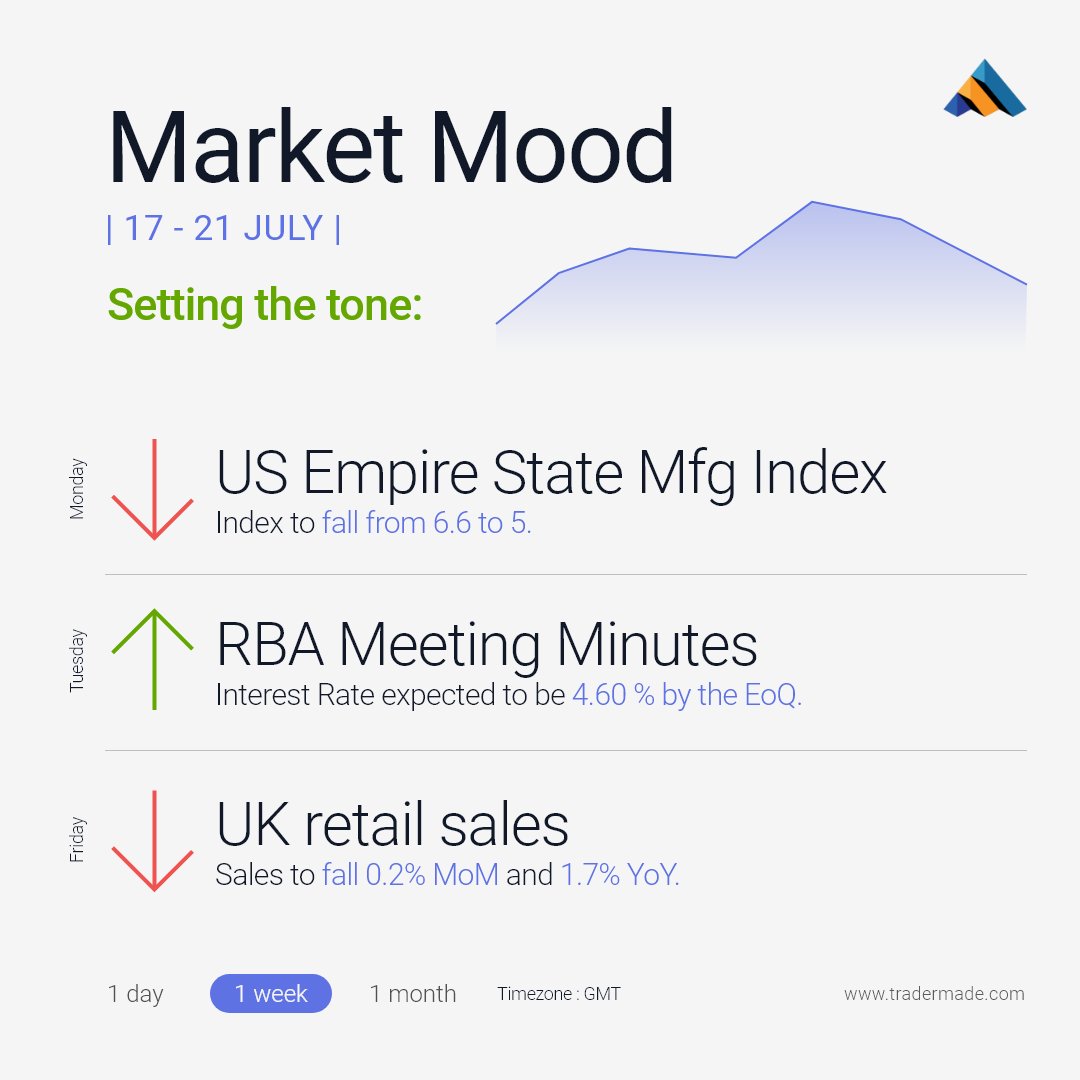 Market Mood

| 17 - 21 JULY |

Setting the tone:

Monday

US Empire State Mfg Index

Index to fall from 6.6 to 5.

Tuesday

RBA Meeting Minutes

Interest Rate expected to be 4.60 % by the EoQ.

Friday

UK retail sales

Sales to fall 0.2% MoM and 1.7% YoY.

1 day 1 week 1 month Timezone : GMT www.tradermade.com