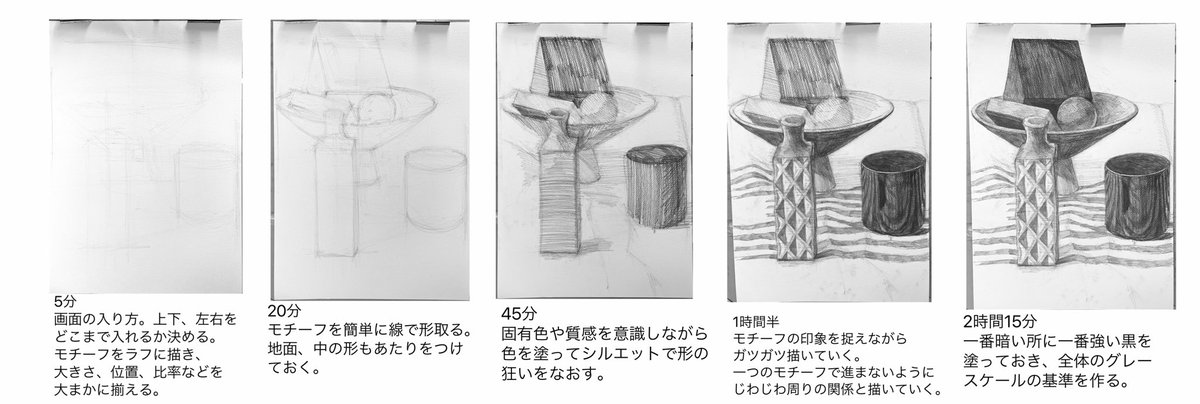 5分
画面の入り方。上下、左右をどこまで入れるか決める。モチーフをラフに描き、大きさ、位置、比率などを大まかに揃える。

20分
モチーフを簡単に線で形取る。地面、中の形もあたりをつけておく。

45分
固有色や質感を意識しながら色を塗ってシルエットで形の狂いをなおす。

1時間半
モチーフの印象を捉えながらガツガツ描いていく。
一つのモチーフで進まないようにじわじわ周りの関係と描いていく。

2時間15分
一番暗い所に一番強い黒を塗っておき、全体のグレースケールの基準を作る。