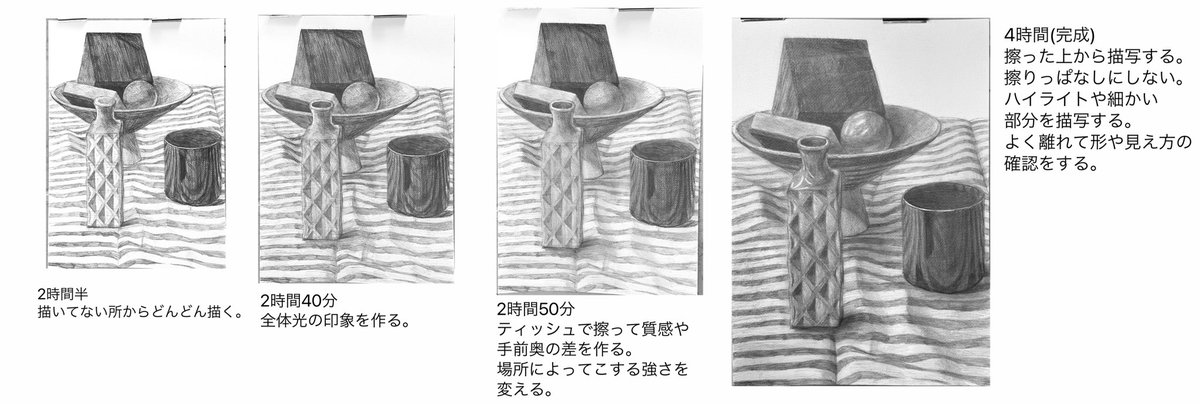 2時間半
描いてない所からどんどん描く。

2時間40分
全体光の印象を作る。

2時間50分
ティッシュで擦って質感や手前奥の差を作る。
場所によってこする強さを変える。

4時間(完成)
擦った上から描写する。
擦りっぱなしにしない。
ハイライトや細かい部分を描写する。
よく離れて形や見え方の確認をする。