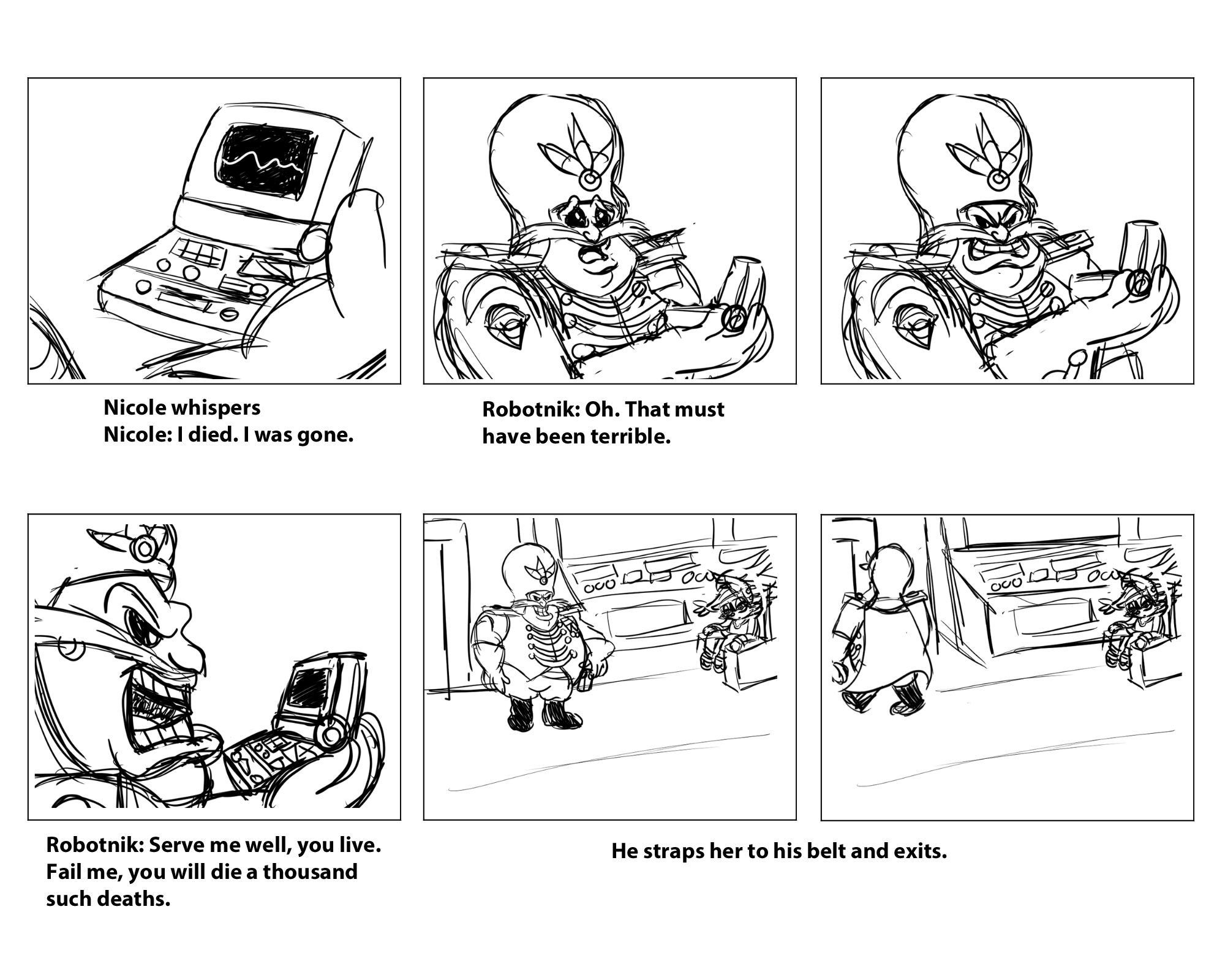 Nicole whispers
Nicole: I died. I was gone.

Robotnik: Oh. That must have been terrible.

Robotnik: Serve me well, you live. Fail me, you will die a thousand such deaths.

He straps her to his belt and exits.