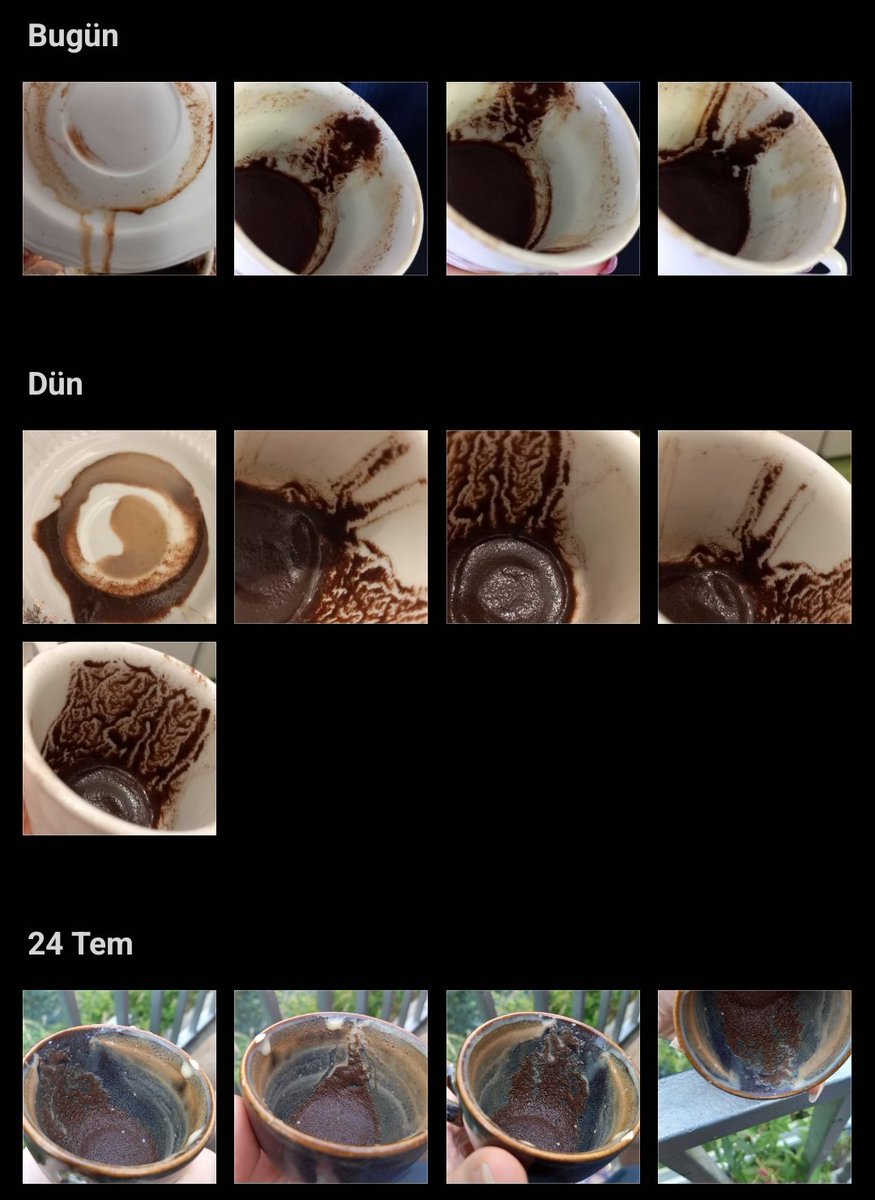 Bugün

Dün

24 Tem