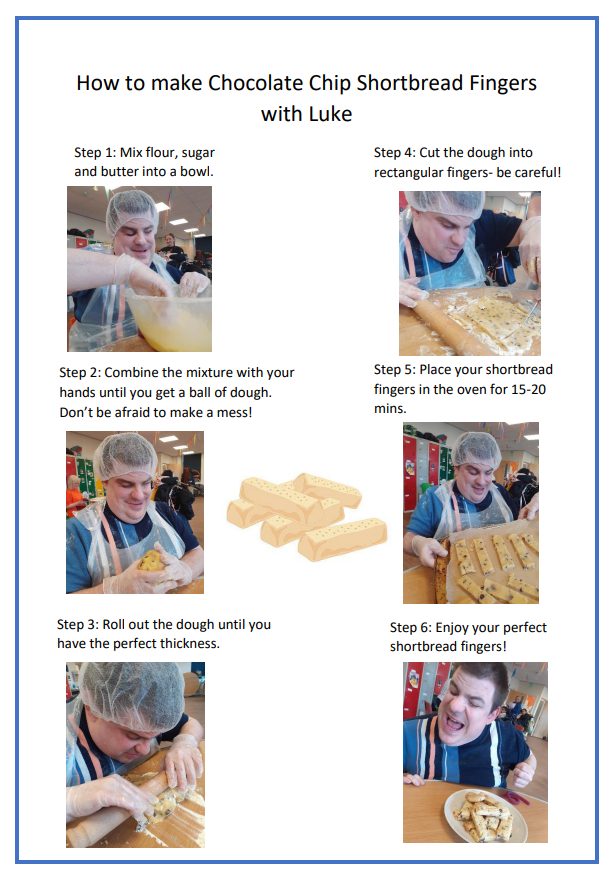 How to make Chocolate Chip Shortbread Fingers with Luke

Step 1: Mix flour, sugar and butter into a bowl.

Step 2: Combine the mixture with your hands until you get a ball of dough. Don't be afraid to make a mess!

Step 3: Roll out the dough until you have the perfect thickness.

Step 4: Cut the dough into rectangular fingers- be careful!

Step 5: Place your shortbread fingers in the oven for 15-20 mins.

Step 6: Enjoy your perfect shortbread fingers!