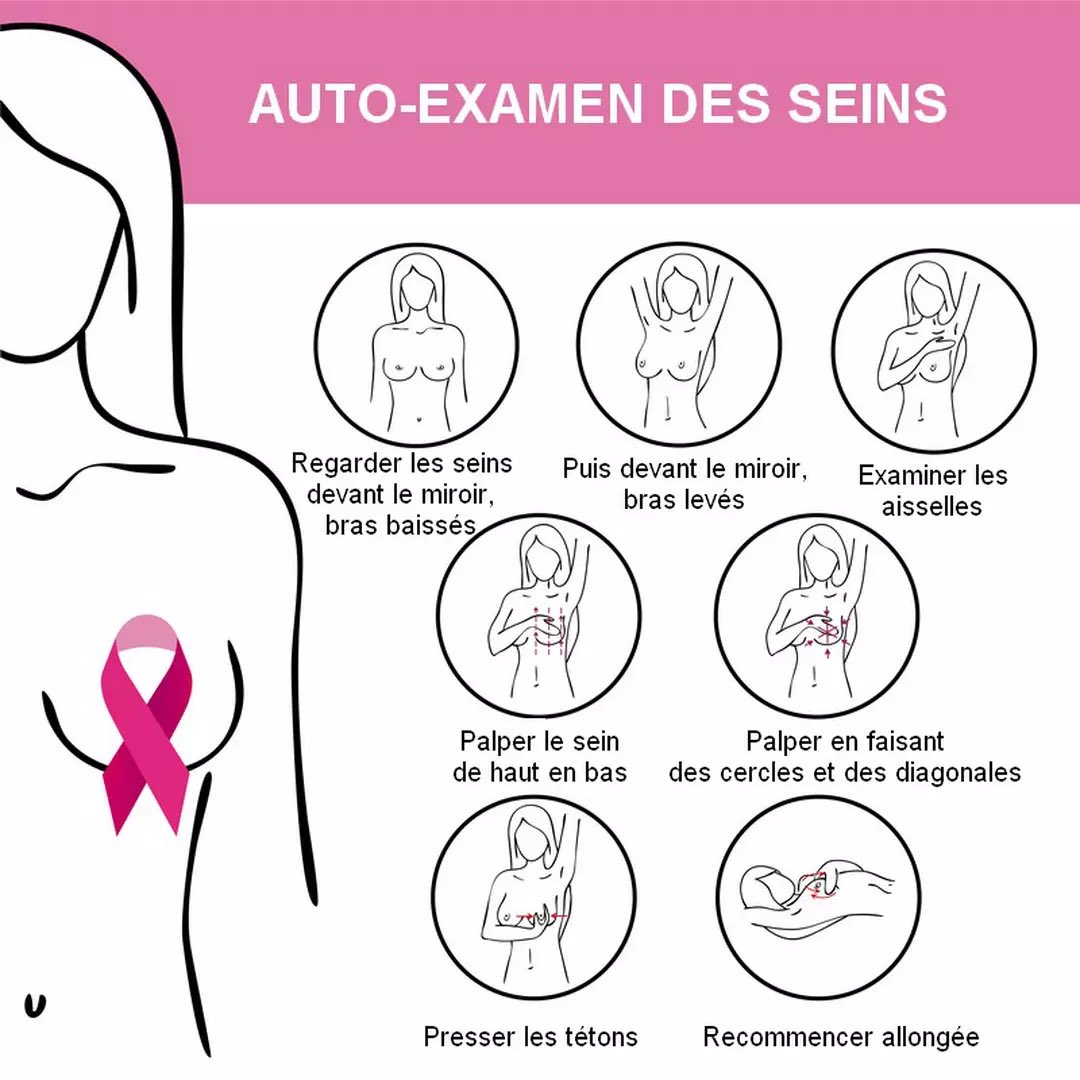 AUTO-EXAMEN DES SEINS

Regarder les seins devant le miroir, bras baissés

Puis devant le miroir, bras levés

Examiner les aisselles

Palper le sein de haut en bas

Palper en faisant des cercles et des diagonales

Presser les tétons

Recommencer allongée