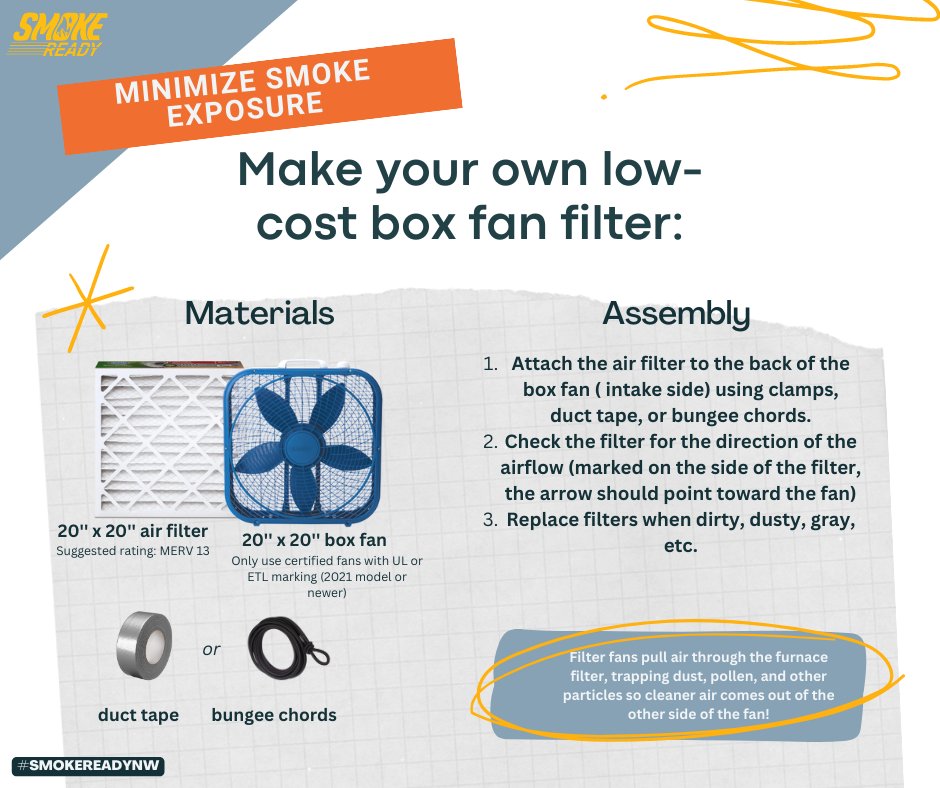 SMOKE READY

MINIMIZE SMOKE EXPOSURE

Make your own low-cost box fan filter:

Materials

20" x 20" air filter
Suggested rating: MERV 13

20" x 20" box fan
Only use certified fans with UL or ETL marking (2021 model or newer)

duct tape

or

bungee chords

Assembly

1. Attach the air filter to the back of the box fan ( intake side) using clamps, duct tape, or bungee chords.
2. Check the filter for the direction of the airflow (marked on the side of the filter, the arrow should point toward the fan)
3. Replace filters when dirty, dusty, gray, etc.

Filter fans pull air through the furnace filter, trapping dust, pollen, and other particles so cleaner air comes out of the other side of the fan!

#SMOKEREADYNW