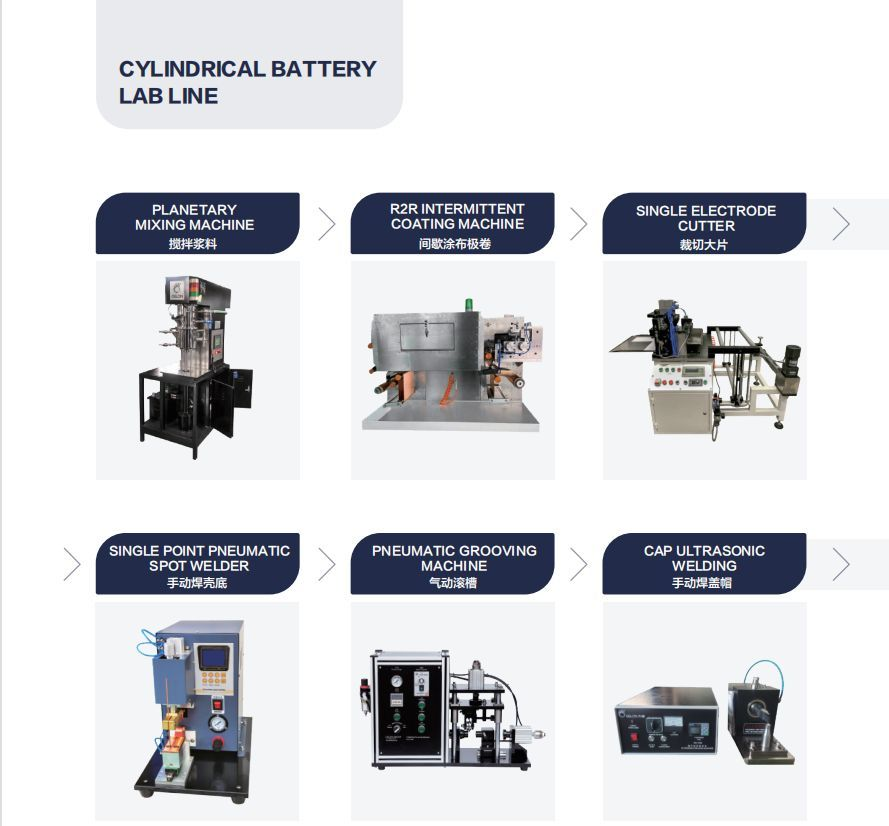 CYLINDRICAL BATTERY LAB LINE

PLANETARY MIXING MACHINE
搅拌浆料

R2R INTERMITTENT COATING MACHINE
间歇涂布极卷

SINGLE ELECTRODE CUTTER
裁切大片

SINGLE POINT PNEUMATIC SPOT WELDER
手动焊壳底

PNEUMATIC GROOVING MACHINE
气动滚槽

CAP ULTRASONIC WELDING
手动焊盖帽