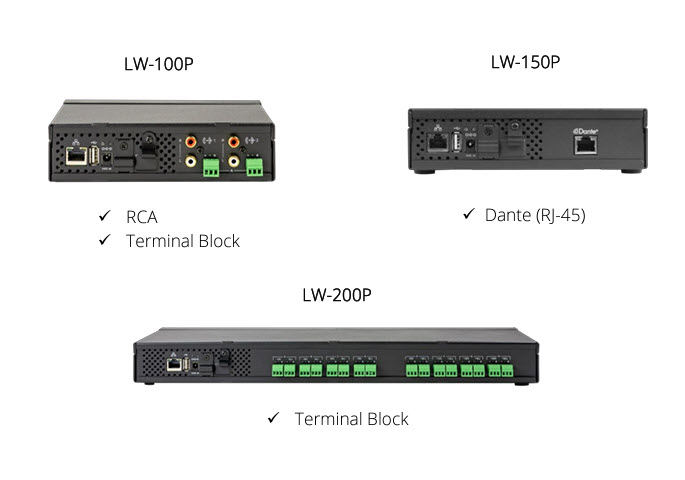 LW-100P

✓ RCA
✓ Terminal Block

LW-150P

Dante

✓ Dante (RJ-45)

LW-200P

✓ Terminal Block