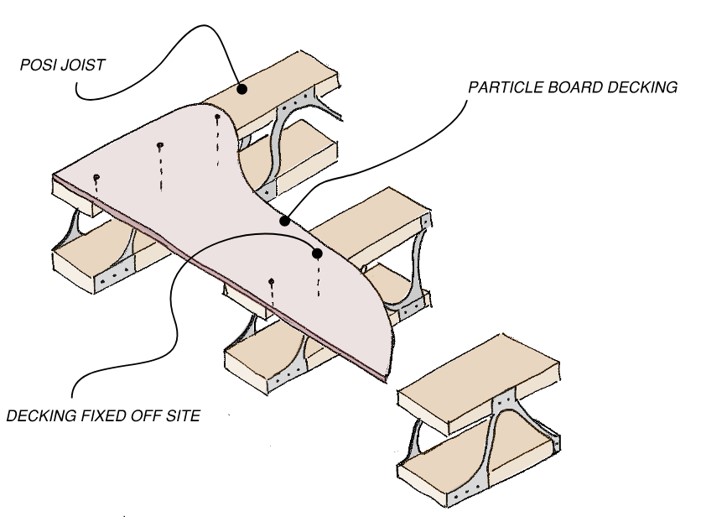 POSI JOIST

PARTICLE BOARD DECKING

DECKING FIXED OFF SITE