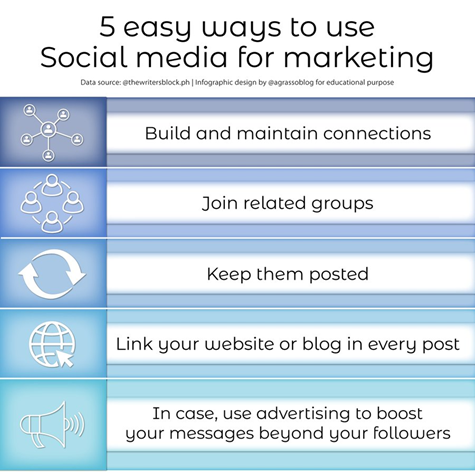 5 easy ways to use Social media for marketing

Data source: @thewritersblock.ph | Infographic design by @agrassoblog for educational purpose

Build and maintain connections

Join related groups

Keep them posted

Link your website or blog in every post

In case, use advertising to boost your messages beyond your followers