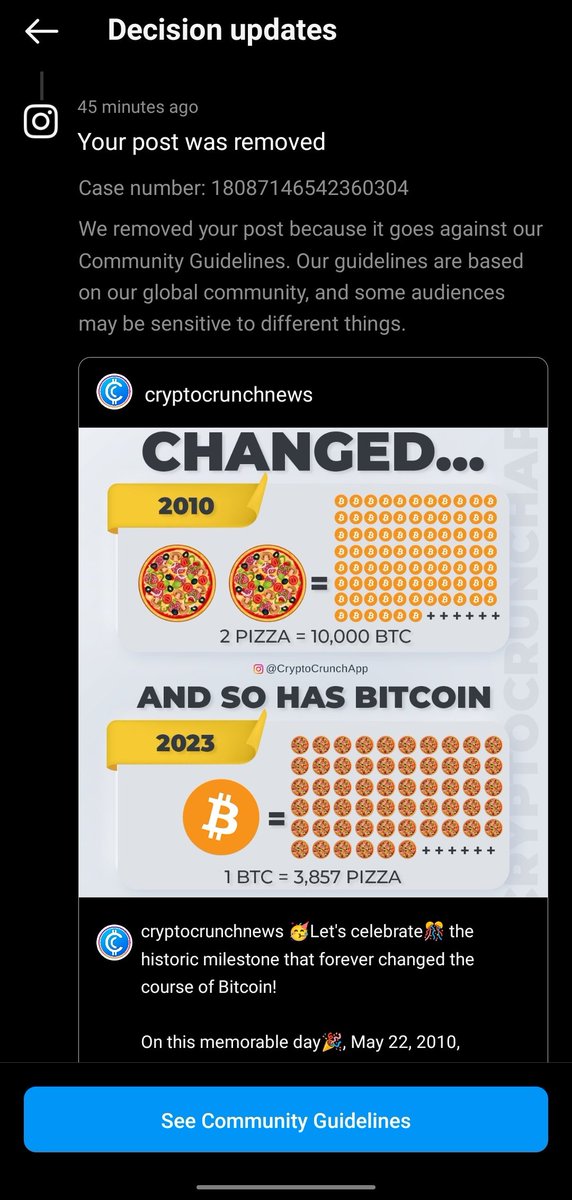 Decision updates

45 minutes ago
Your post was removed

Case number: 18087146542360304

We removed your post because it goes against our Community Guidelines. Our guidelines are based on our global community, and some audiences may be sensitive to different things.

cryptocrunchnews

CHANGED...

2010

=

++++++

2 PIZZA = 10,000 BTC

@CryptoCrunchApp

AND SO HAS BITCOIN

2023

=

++++++

1 BTC = 3,857 PIZZA

CRYPTOCRUNCHAP

cryptocrunchnews 🥳Let's celebrate🎊 the historic milestone that forever changed the course of Bitcoin!

On this memorable day🎉, May 22, 2010,

See Community Guidelines