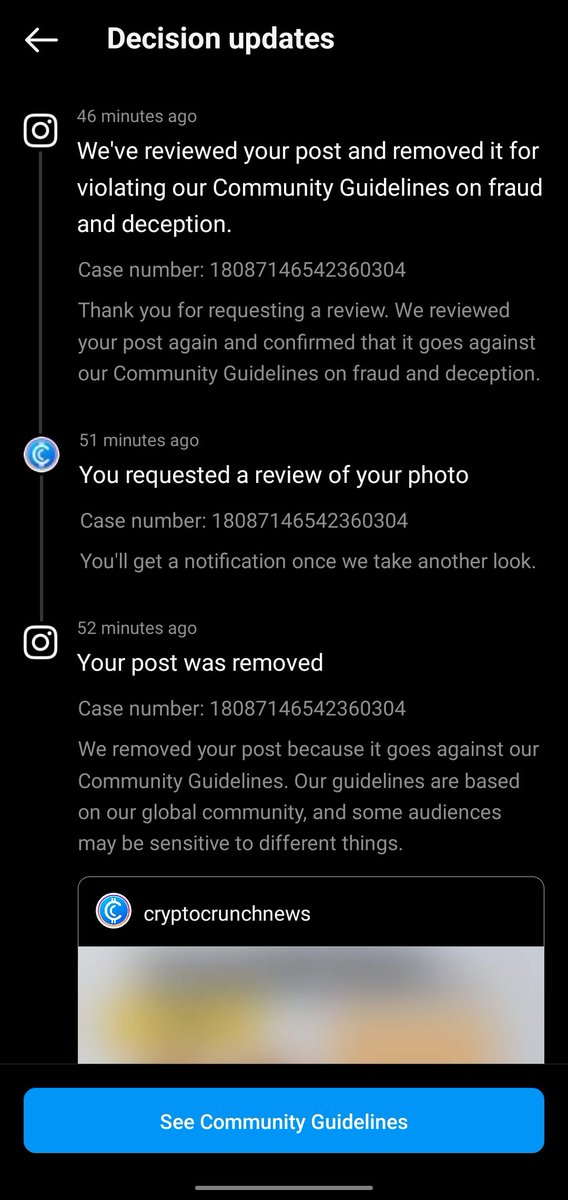 Decision updates

46 minutes ago

We've reviewed your post and removed it for violating our Community Guidelines on fraud and deception.

Case number: 18087146542360304

Thank you for requesting a review. We reviewed your post again and confirmed that it goes against our Community Guidelines on fraud and deception.

51 minutes ago

You requested a review of your photo

Case number: 18087146542360304

You'll get a notification once we take another look.

52 minutes ago

Your post was removed

Case number: 18087146542360304

We removed your post because it goes against our Community Guidelines. Our guidelines are based on our global community, and some audiences may be sensitive to different things.

cryptocrunchnews

See Community Guidelines