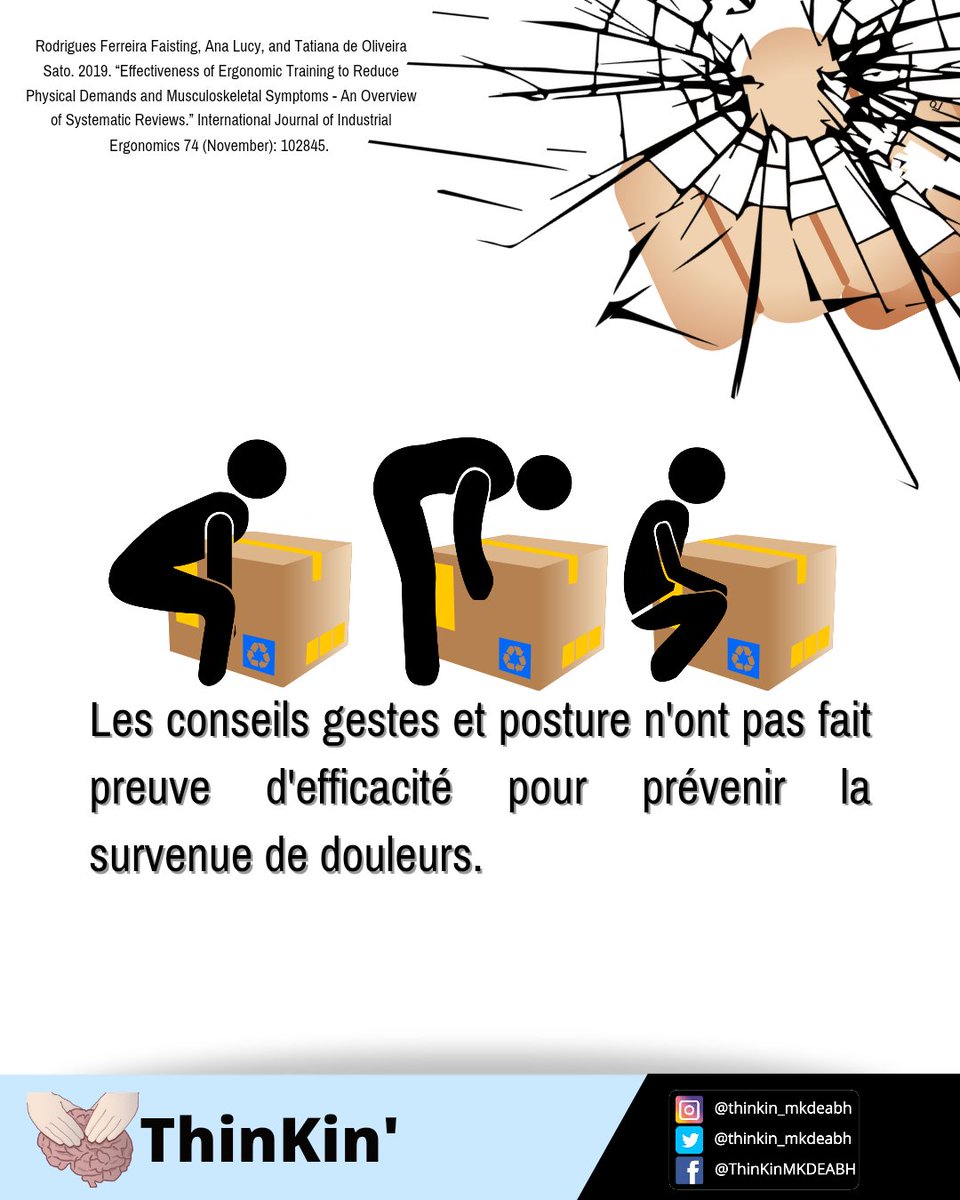 Rodrigues Ferreira Faisting, Ana Lucy, and Tatiana de Oliveira Sato. 2019. “Effectiveness of Ergonomic Training to Reduce Physical Demands and Musculoskeletal Symptoms - An Overview of Systematic Reviews.” International Journal of Industrial Ergonomics 74 (November): 102845.

Les conseils gestes et posture n'ont pas fait preuve d'efficacité pour prévenir la survenue de douleurs.

ThinKin'

@thinkin_mkdeabh
@thinkin_mkdeabh
@ThinKinMKDEABH