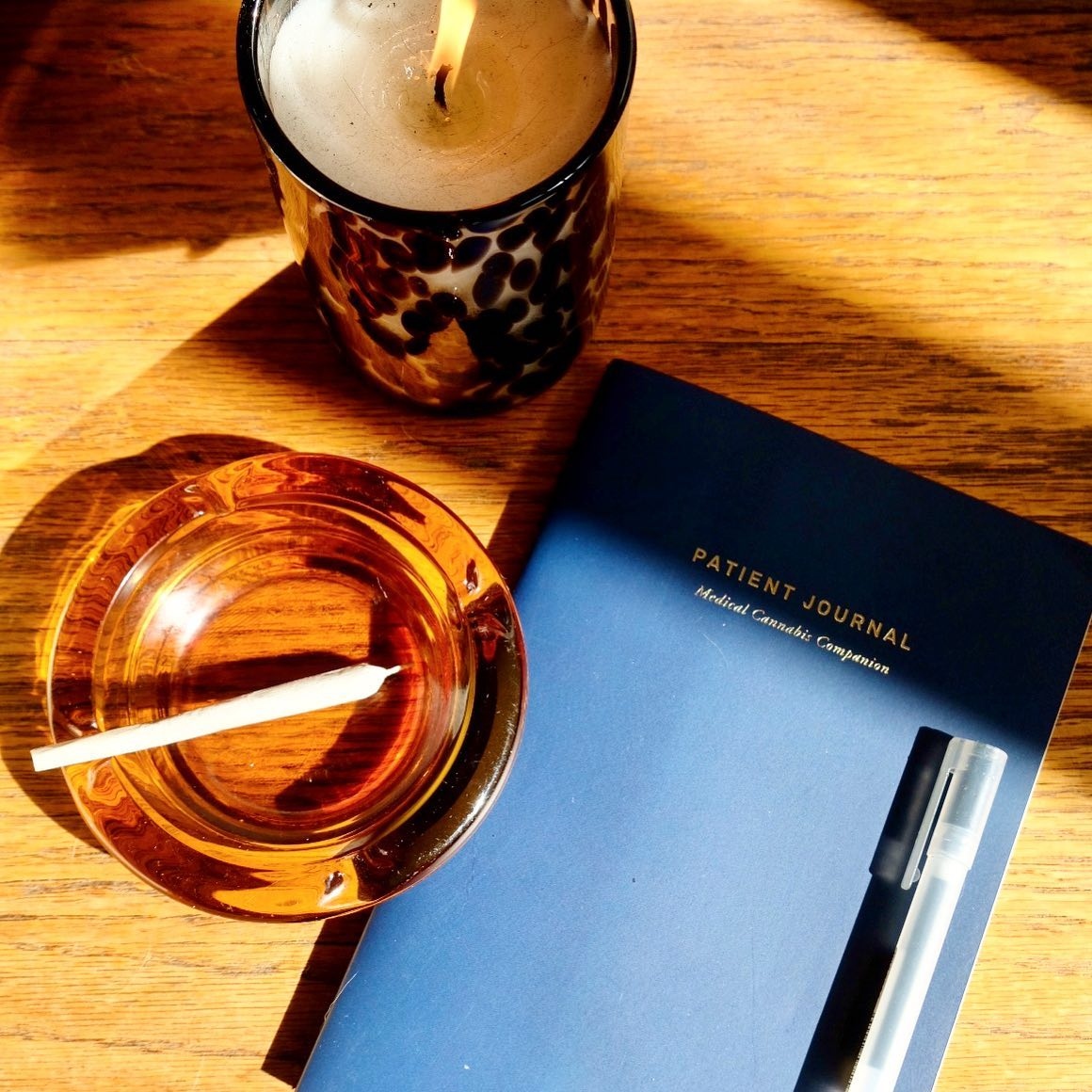 PATIENT JOURNAL
Medical Cannabis Companion