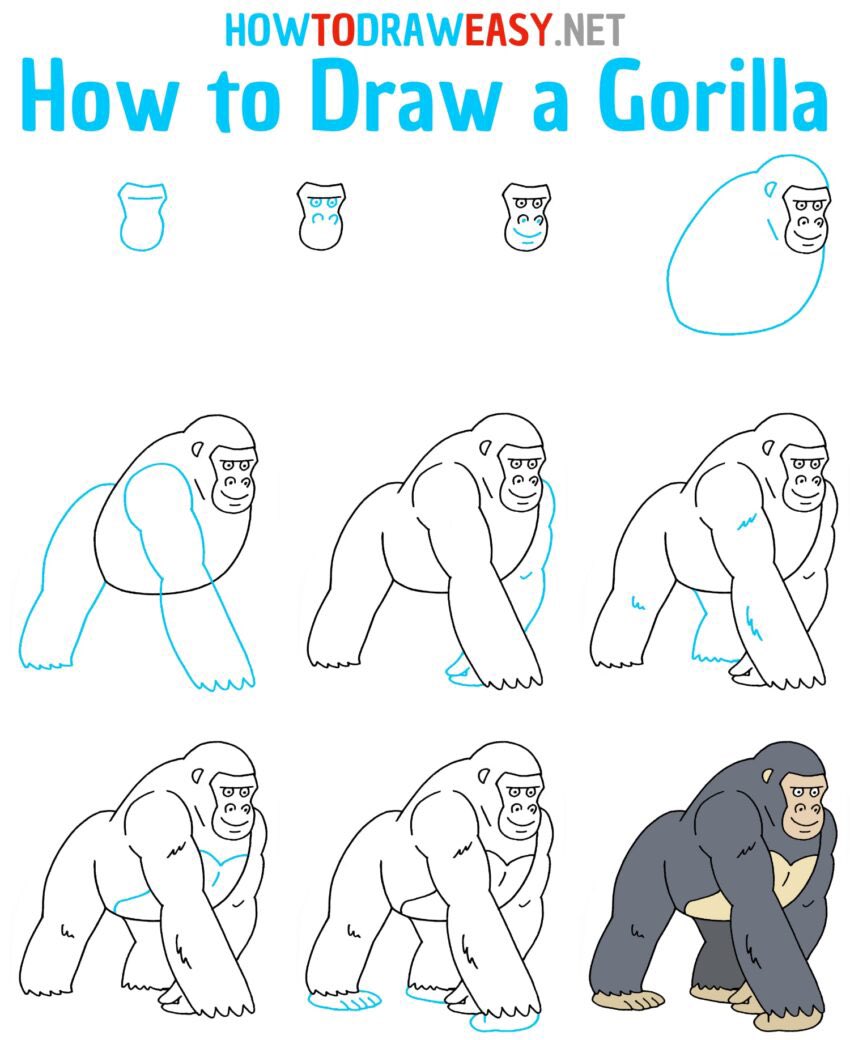 HOWTODRAWEASY.NET
How to Draw a Gorilla