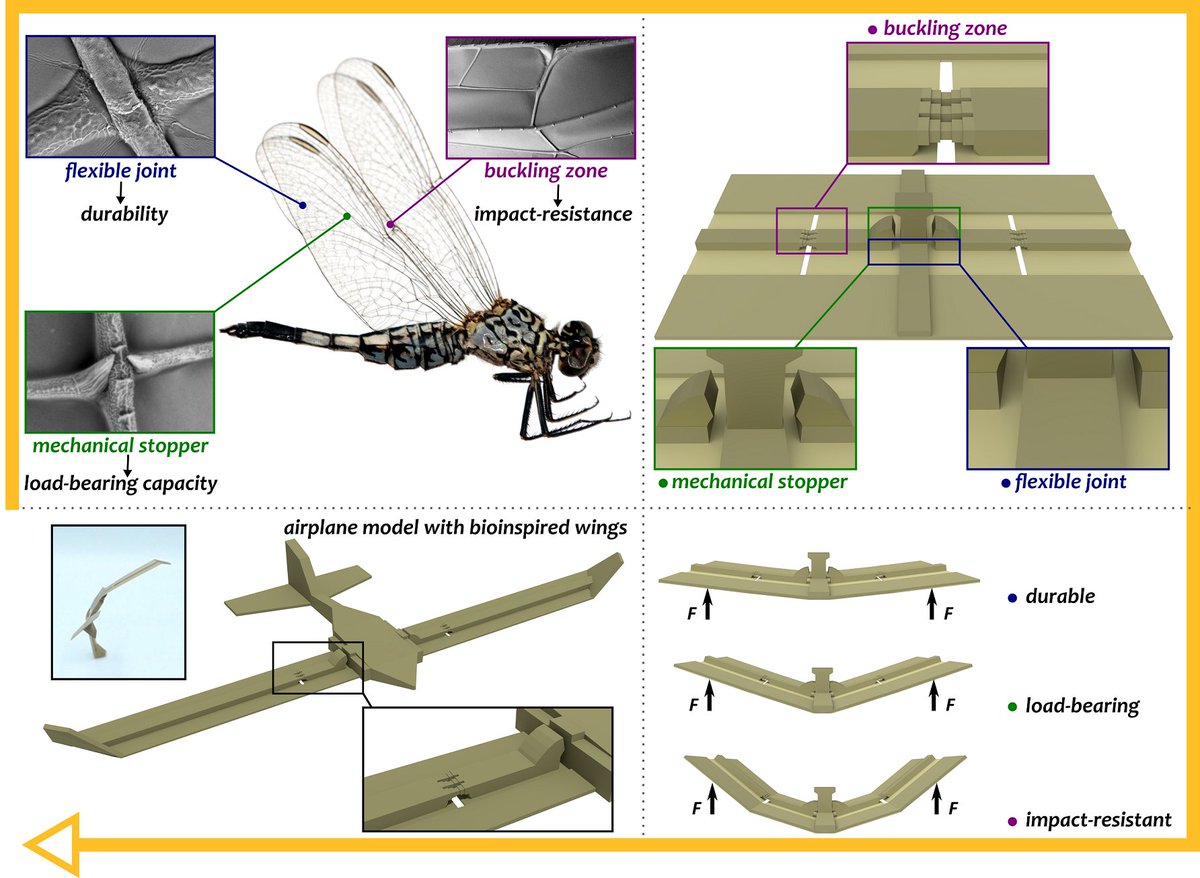 flexible joint
durability

buckling zone
impact-resistance

mechanical stopper
load-bearing capacity

buckling zone

mechanical stopper

flexible joint

airplane model with bioinspired wings

F F
durable

F F
load-bearing

F F
impact-resistant