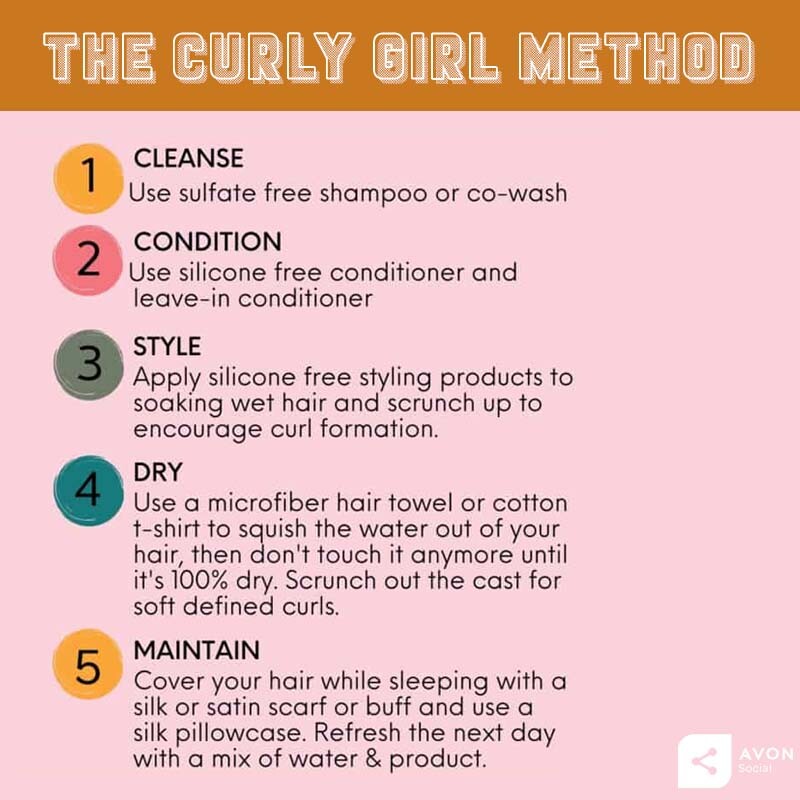 THE CURLY GIRL METHOD

1
CLEANSE
Use sulfate free shampoo or co-wash

2
CONDITION
Use silicone free conditioner and leave-in conditioner

3
STYLE
Apply silicone free styling products to soaking wet hair and scrunch up to encourage curl formation.

4
DRY
Use a microfiber hair towel or cotton t-shirt to squish the water out of your hair, then don't touch it anymore until it's 100% dry. Scrunch out the cast for soft defined curls.

5
MAINTAIN
Cover your hair while sleeping with a silk or satin scarf or buff and use a silk pillowcase. Refresh the next day with a mix of water & product.

AVON
Social