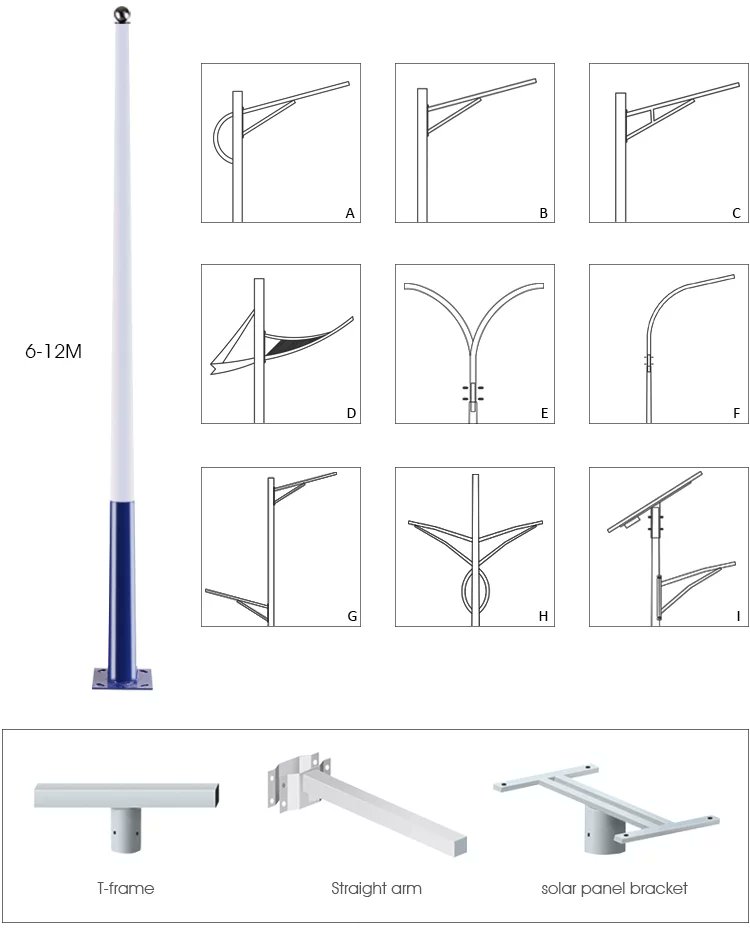 6-12M

A

B

C

D

E

F

G

H

I

T-frame

Straight arm

solar panel bracket