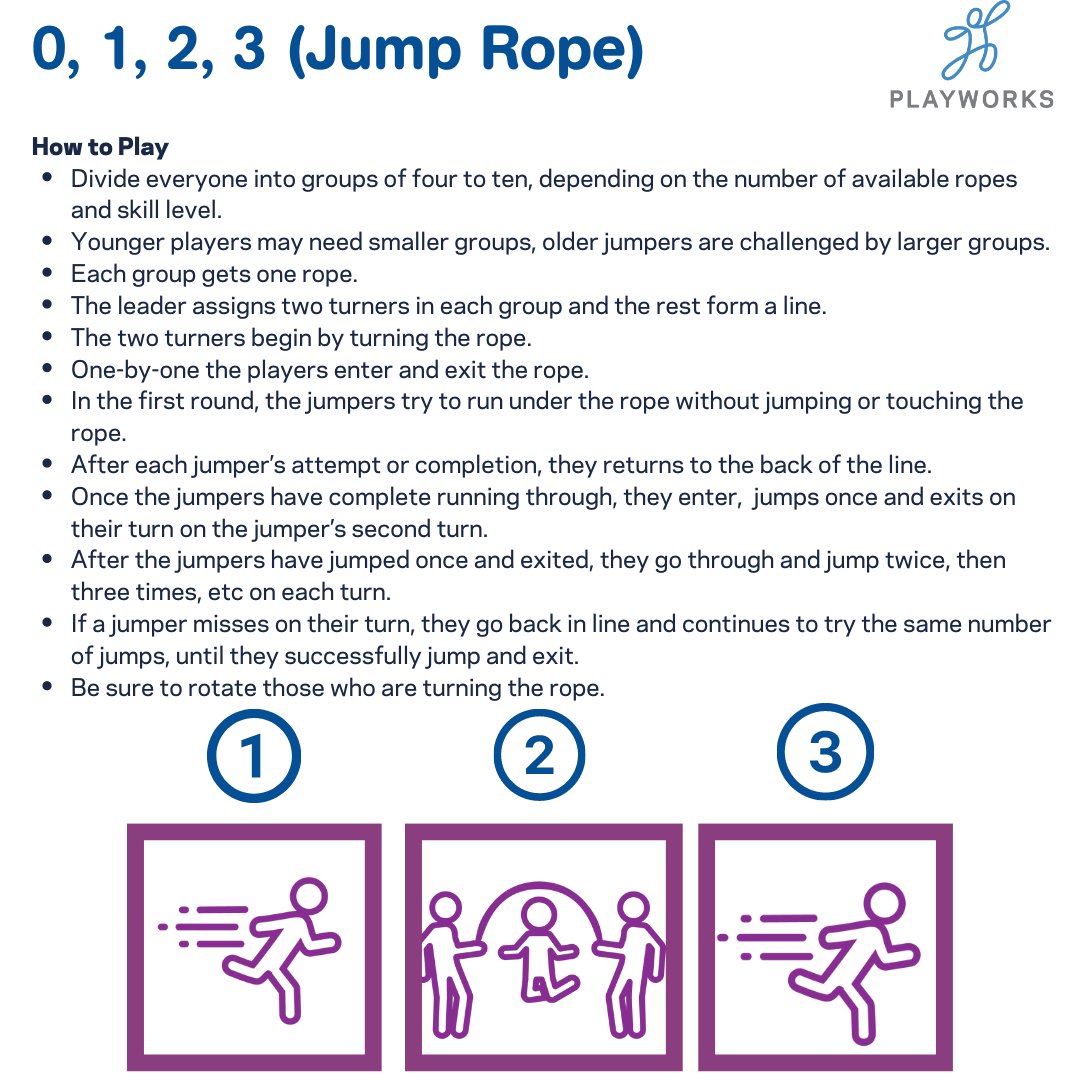 0, 1, 2, 3 (Jump Rope)

PLAYWORKS

How to Play
- Divide everyone into groups of four to ten, depending on the number of available ropes and skill level.
- Younger players may need smaller groups, older jumpers are challenged by larger groups.
- Each group gets one rope.
- The leader assigns two turners in each group and the rest form a line.
- The two turners begin by turning the rope.
- One-by-one the players enter and exit the rope.
- In the first round, the jumpers try to run under the rope without jumping or touching the rope.
- After each jumper's attempt or completion, they returns to the back of the line.
- Once the jumpers have complete running through, they enter, jumps once and exits on their turn on the jumper's second turn.
- After the jumpers have jumped once and exited, they go through and jump twice, then three times, etc on each turn.
- If a jumper misses on their turn, they go back in line and continues to try the same number of jumps, until they successfully jump and exit.
- Be sure to rotate those who are turning the rope.

1

2

3