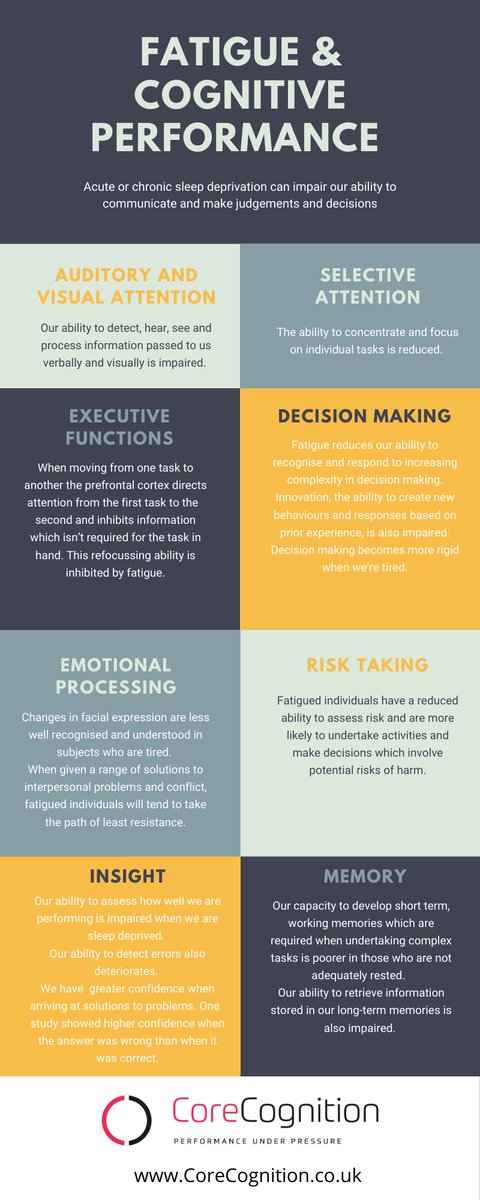 FATIGUE & COGNITIVE PERFORMANCE

Acute or chronic sleep deprivation can impair our ability to communicate and make judgements and decisions

AUDITORY AND VISUAL ATTENTION

Our ability to detect, hear, see and process information passed to us verbally and visually is impaired.

SELECTIVE ATTENTION

The ability to concentrate and focus on individual tasks is reduced.

EXECUTIVE FUNCTIONS

When moving from one task to another the prefrontal cortex directs attention from the first task to the second and inhibits information which isn't required for the task in hand. This refocussing ability is inhibited by fatigue.

DECISION MAKING

Fatigue reduces our ability to recognise and respond to increasing complexity in decision making. Innovation, the ability to create new behaviours and responses based on prior experience, is also impaired. Decision making becomes more rigid when we're tired.

EMOTIONAL PROCESSING

Changes in facial expression are less well recognised and understood in subjects who are tired.
When given a range of solutions to interpersonal problems and conflict, fatigued individuals will tend to take the path of least resistance.

RISK TAKING

Fatigued individuals have a reduced ability to assess risk and are more likely to undertake activities and make decisions which involve potential risks of harm.

INSIGHT

Our ability to assess how well we are performing is impaired when we are sleep deprived.
Our ability to detect errors also deteriorates.
We have greater confidence when arriving at solutions to problems. One study showed higher confidence when the answer was wrong than when it was correct.

MEMORY

Our capacity to develop short term, working memories which are required when undertaking complex tasks is poorer in those who are not adequately rested.
Our ability to retrieve information stored in our long-term memories is also impaired.

CoreCognition

PERFORMANCE UNDER PRESSURE

www.CoreCognition.co.uk