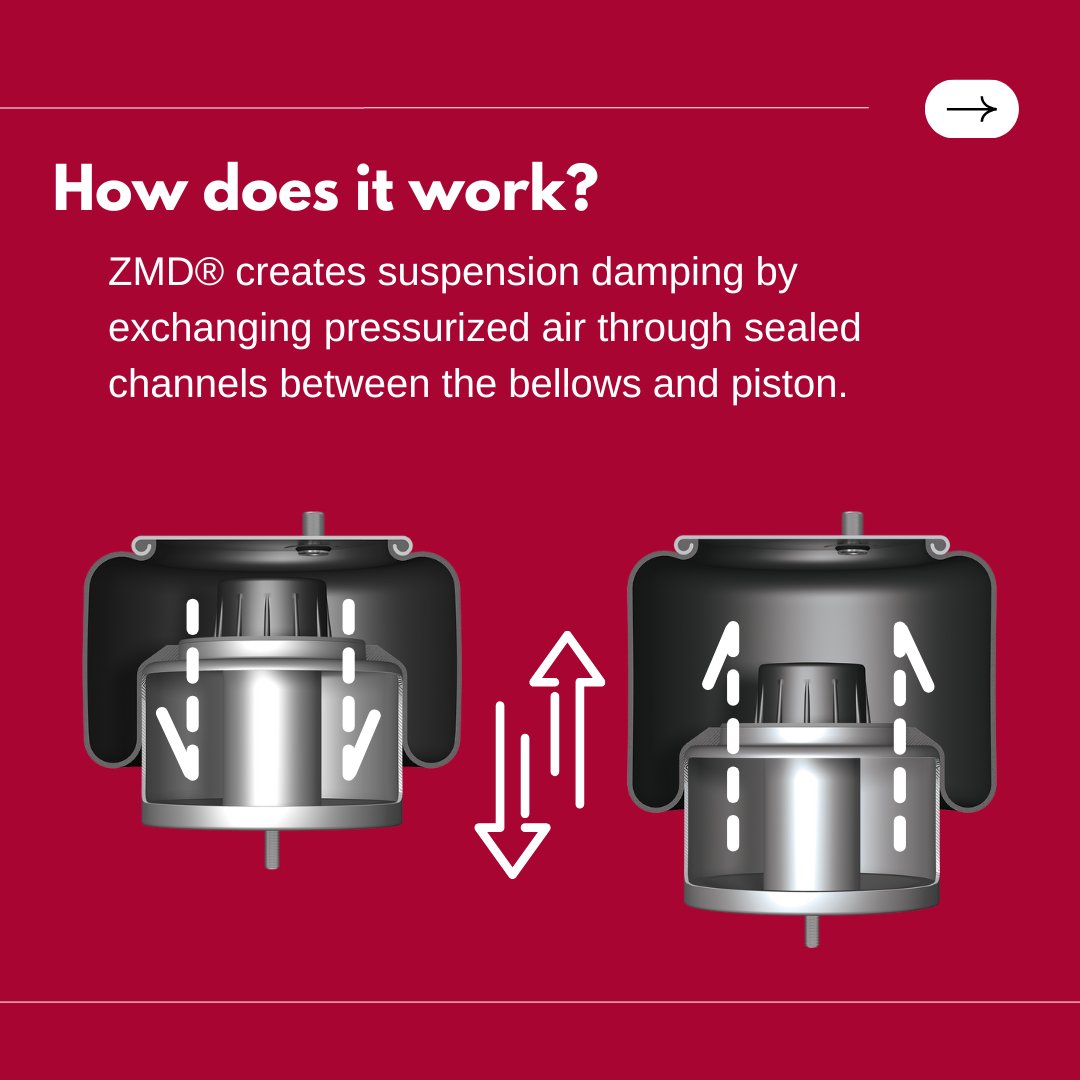 How does it work?

ZMD® creates suspension damping by exchanging pressurized air through sealed channels between the bellows and piston.