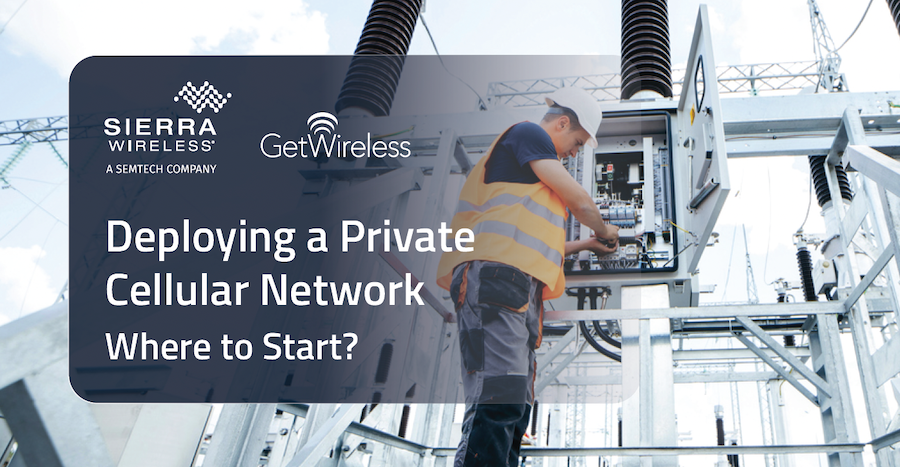 SIERRA
WIRELESS®
A SEMTECH COMPANY

GetWireless

Deploying a Private Cellular Network
Where to Start?