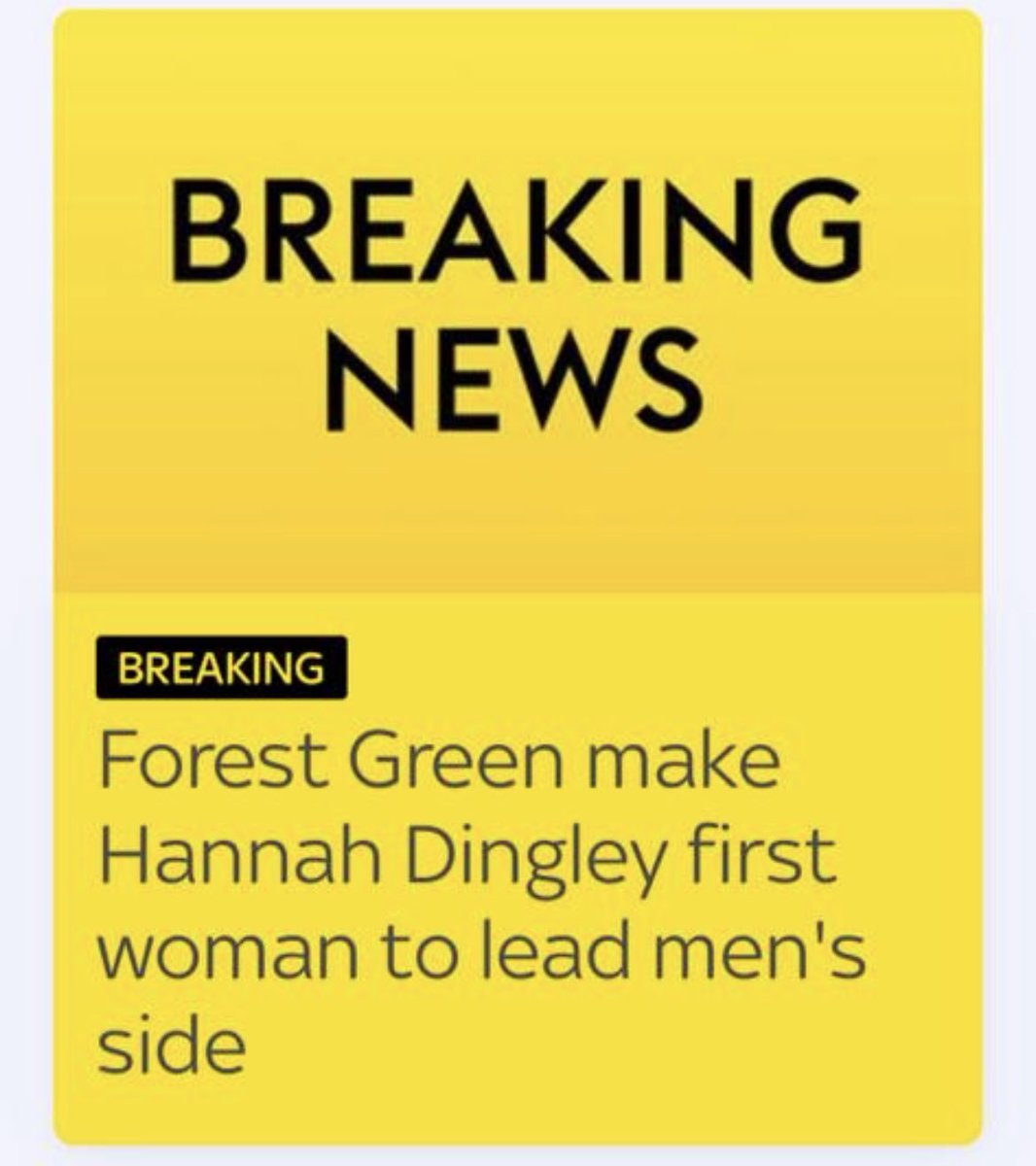 BREAKING NEWS

BREAKING

Forest Green make Hannah Dingley first woman to lead men's side