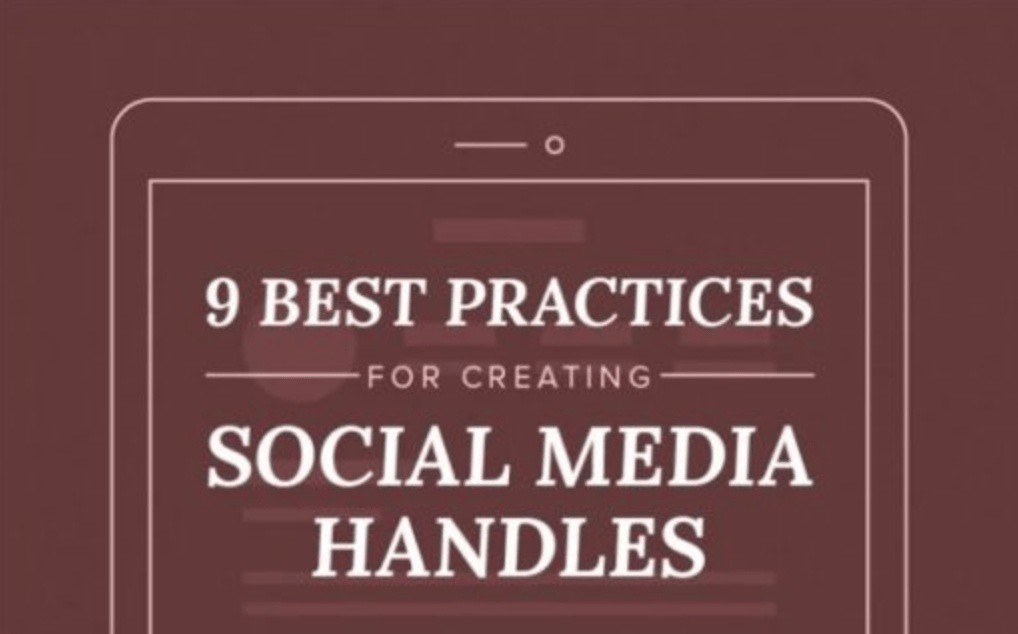 9 BEST PRACTICES
FOR CREATING
SOCIAL MEDIA HANDLES