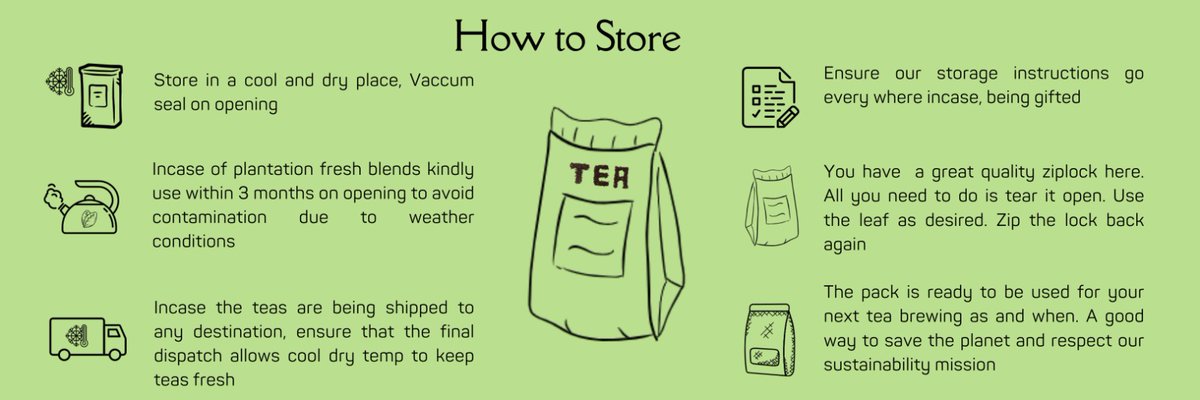 How to Store

Store in a cool and dry place, Vaccum seal on opening

Incase of plantation fresh blends kindly use within 3 months on opening to avoid contamination due to weather conditions

Incase the teas are being shipped to any destination, ensure that the final dispatch allows cool dry temp to keep teas fresh

TEA

Ensure our storage instructions go every where incase, being gifted

You have a great quality ziplock here. All you need to do is tear it open. Use the leaf as desired. Zip the lock back again

The pack is ready to be used for your next tea brewing as and when. A good way to save the planet and respect our sustainability mission