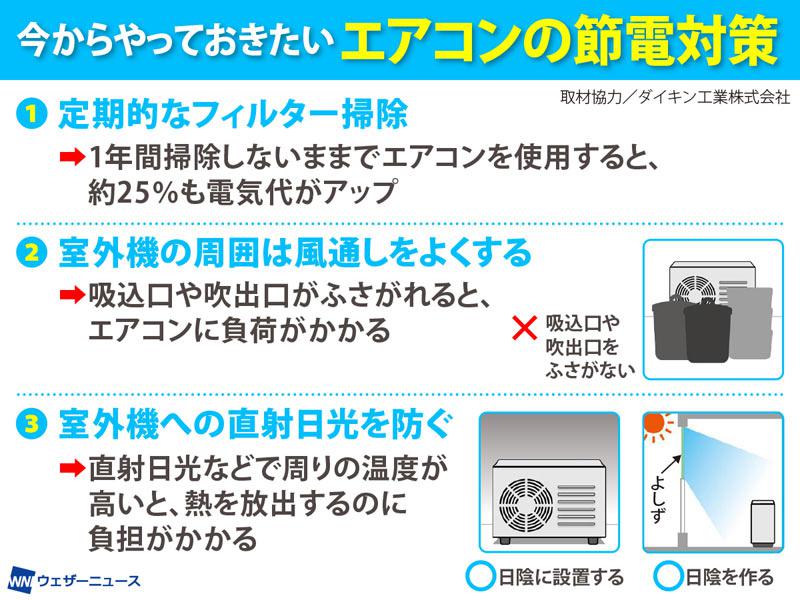 今からやっておきたい エアコンの節電対策

取材協力／ダイキン工業株式会社

1 定期的なフィルター掃除
➡1年間掃除しないままでエアコンを使用すると、約25%も電気代がアップ

2 室外機の周囲は風通しをよくする
➡吸込口や吹出口がふさがれると、エアコンに負荷がかかる

× 吸込口や吹出口をふさがない

3 室外機への直射日光を防ぐ
➡直射日光などで周りの温度が高いと、熱を放出するのに負担がかかる

よしず

○日陰に設置する

○日陰を作る

WN ウェザーニュース