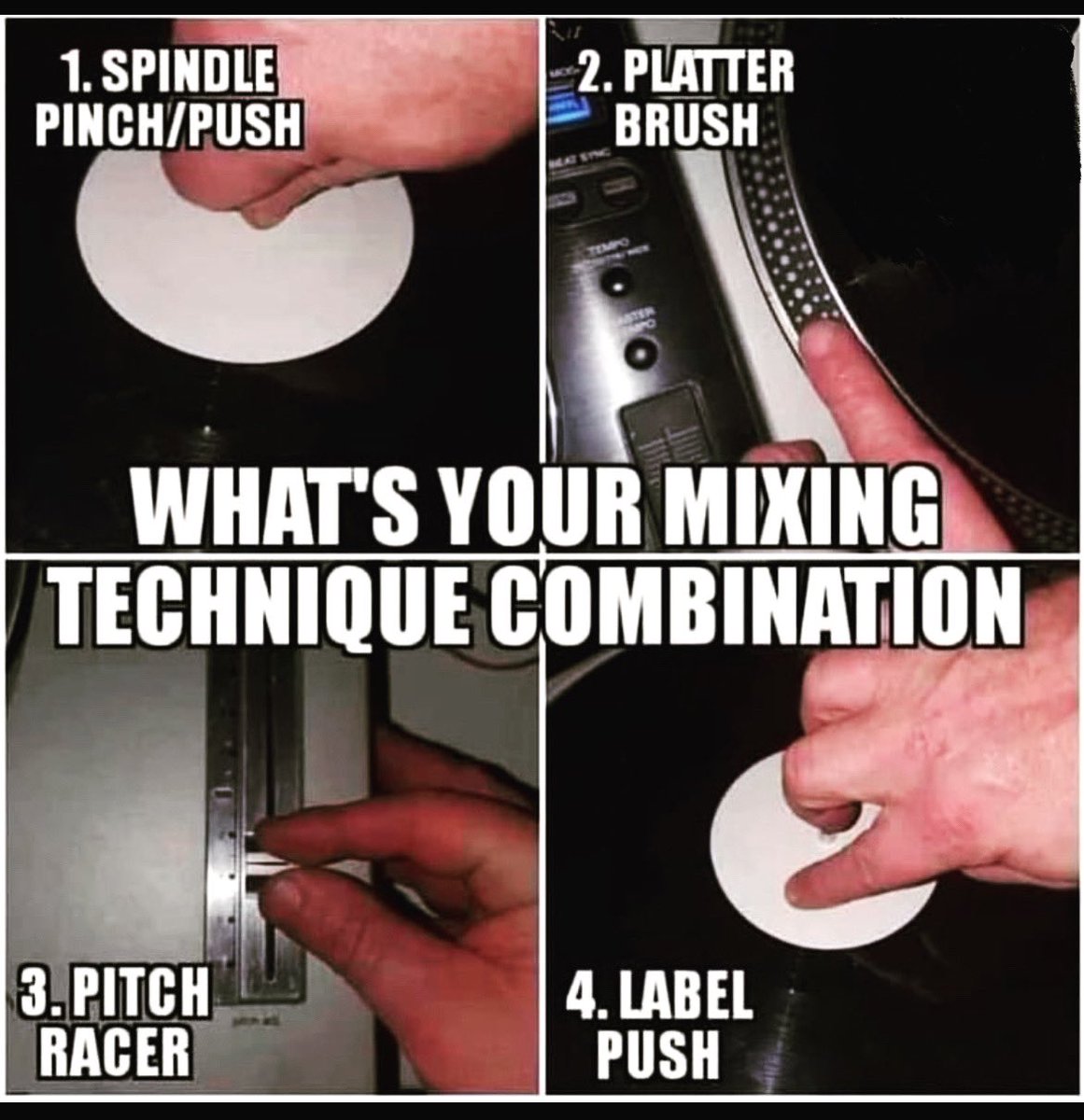 1. SPINDLE PINCH/PUSH

2. PLATTER BRUSH

BEAT SYNC

TEMPO

MASTER TEMPO

WHAT'S YOUR MIXING TECHNIQUE COMBINATION

3. PITCH RACER

4. LABEL PUSH