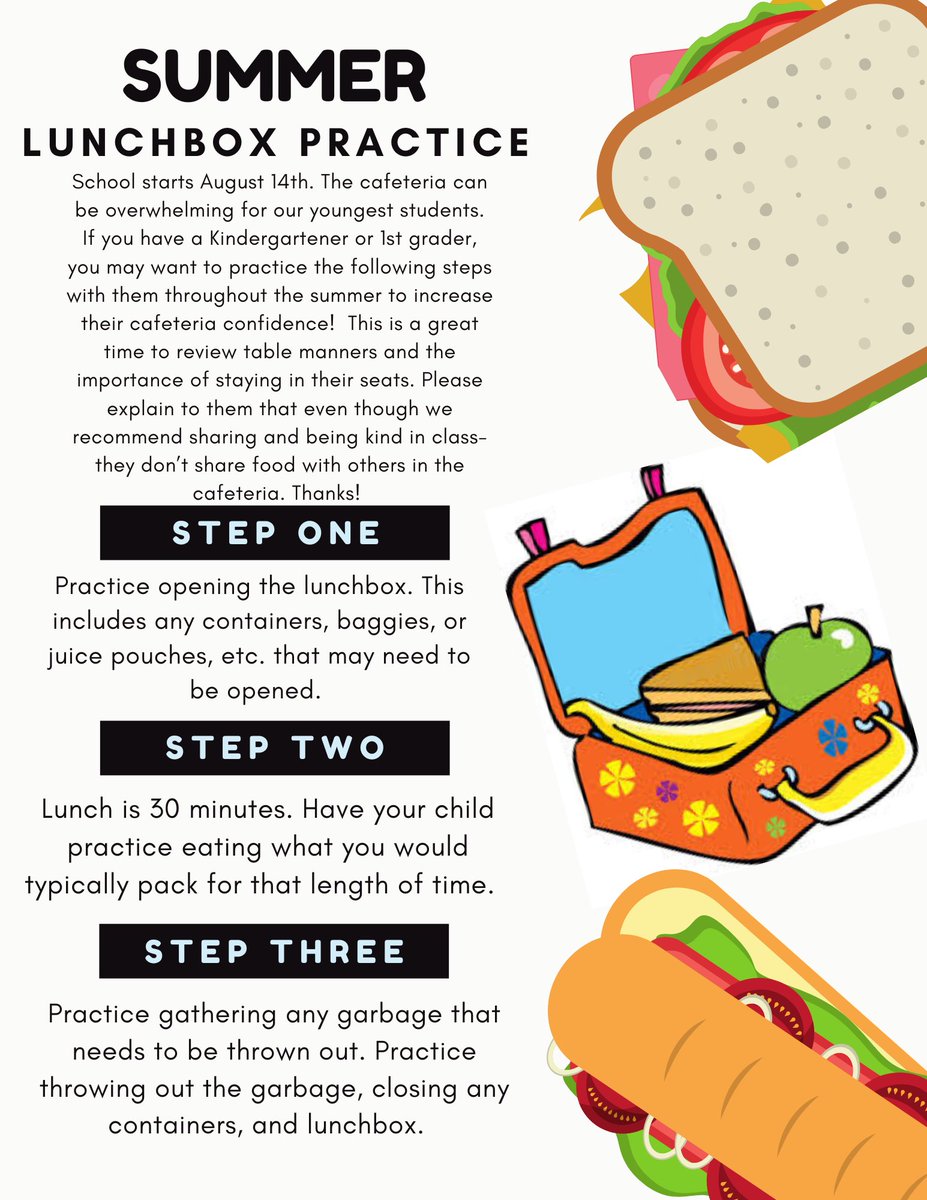 SUMMER
LUNCHBOX PRACTICE

School starts August 14th. The cafeteria can be overwhelming for our youngest students. If you have a Kindergartener or 1st grader, you may want to practice the following steps with them throughout the summer to increase their cafeteria confidence! This is a great time to review table manners and the importance of staying in their seats. Please explain to them that even though we recommend sharing and being kind in class- they don't share food with others in the cafeteria. Thanks!

STEP ONE

Practice opening the lunchbox. This includes any containers, baggies, or juice pouches, etc. that may need to be opened.

STEP TWO

Lunch is 30 minutes. Have your child practice eating what you would typically pack for that length of time.

STEP THREE

Practice gathering any garbage that needs to be thrown out. Practice throwing out the garbage, closing any containers, and lunchbox.