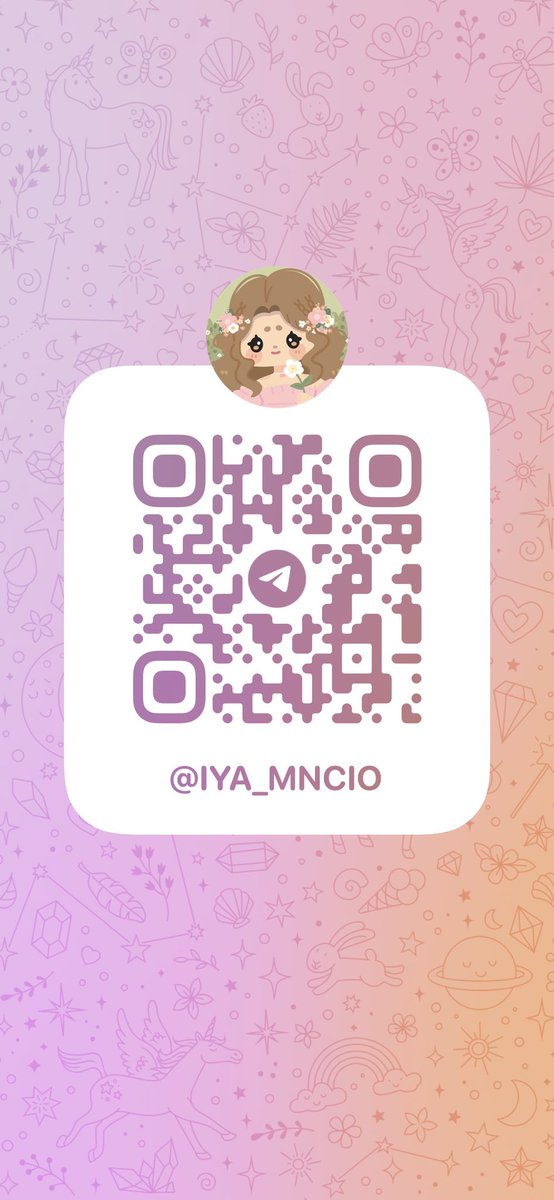 @IYA_MNCIO