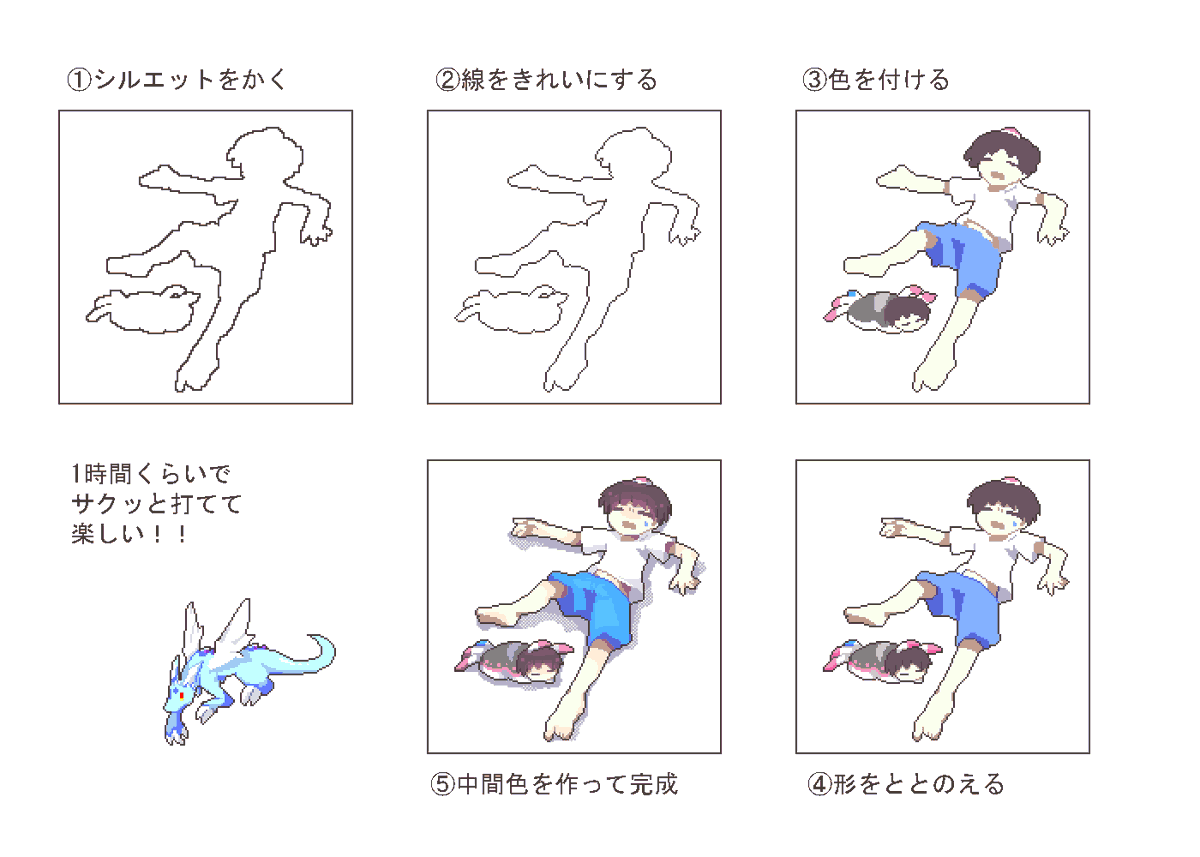 ①シルエットをかく

②線をきれいにする

③色を付ける

1時間くらいで
サクッと打てて
楽しい！！

⑤中間色を作って完成

④形をととのえる