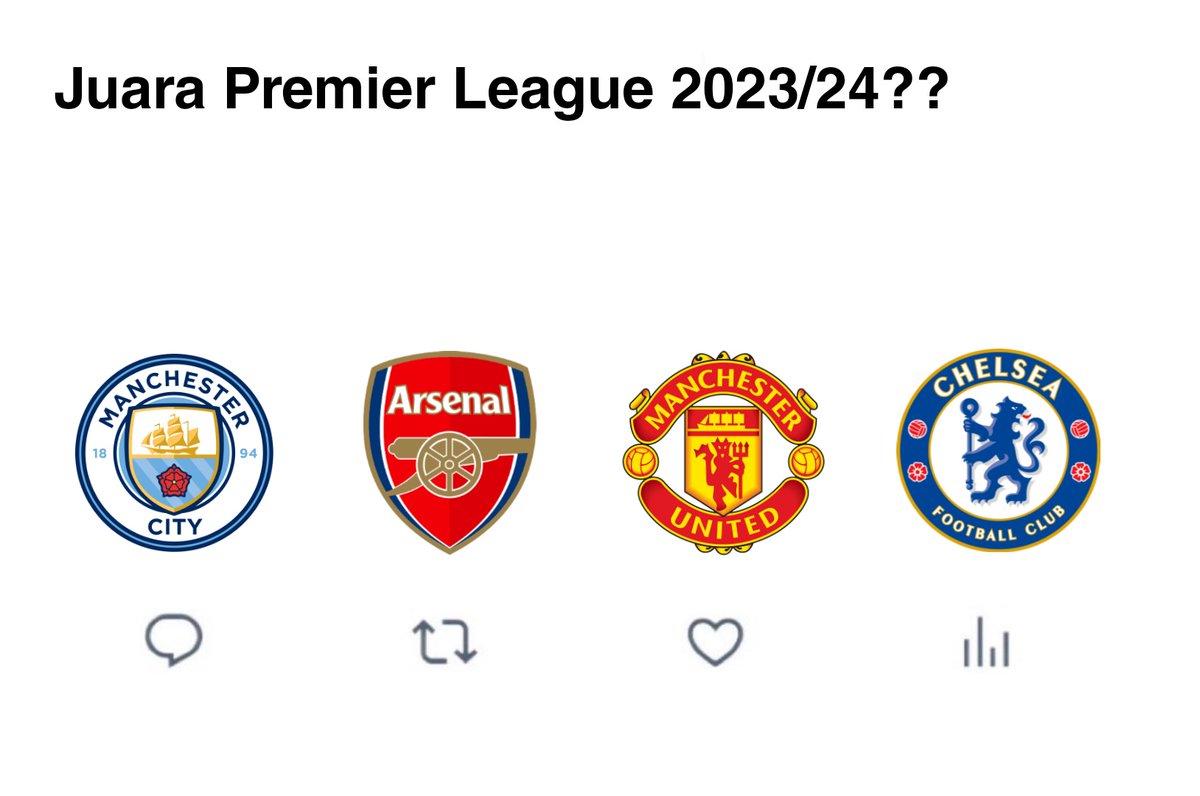 Juara Premier League 2023/24??

MANCHESTER
18
94
CITY

Arsenal

MANCHESTER
UNITED

CHELSEA
FOOTBALL CLUB