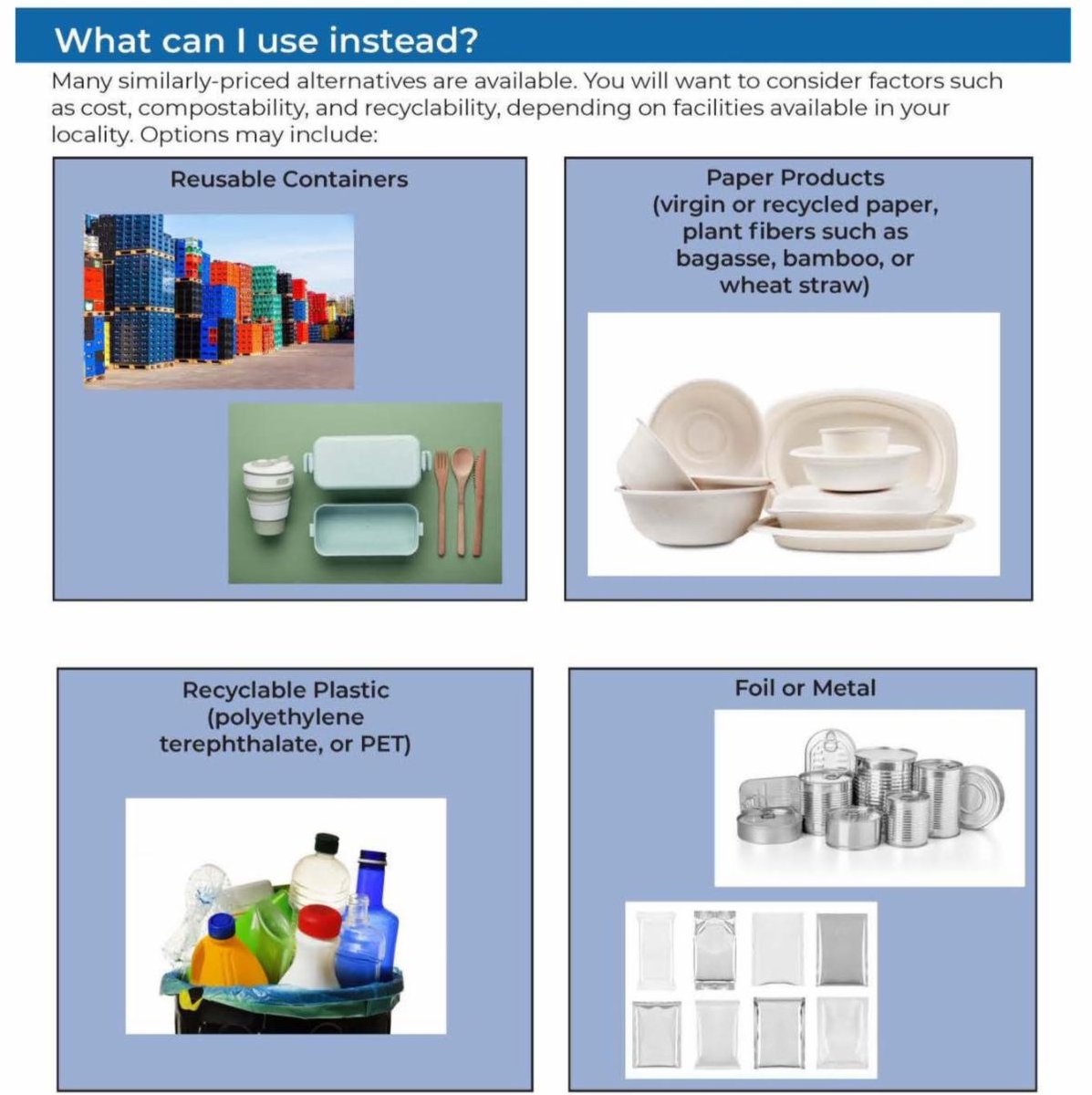 What can I use instead?

Many similarly-priced alternatives are available. You will want to consider factors such as cost, compostability, and recyclability, depending on facilities available in your locality. Options may include:

Reusable Containers

Paper Products (virgin or recycled paper, plant fibers such as bagasse, bamboo, or wheat straw)

Recyclable Plastic (polyethylene terephthalate, or PET)

Foil or Metal