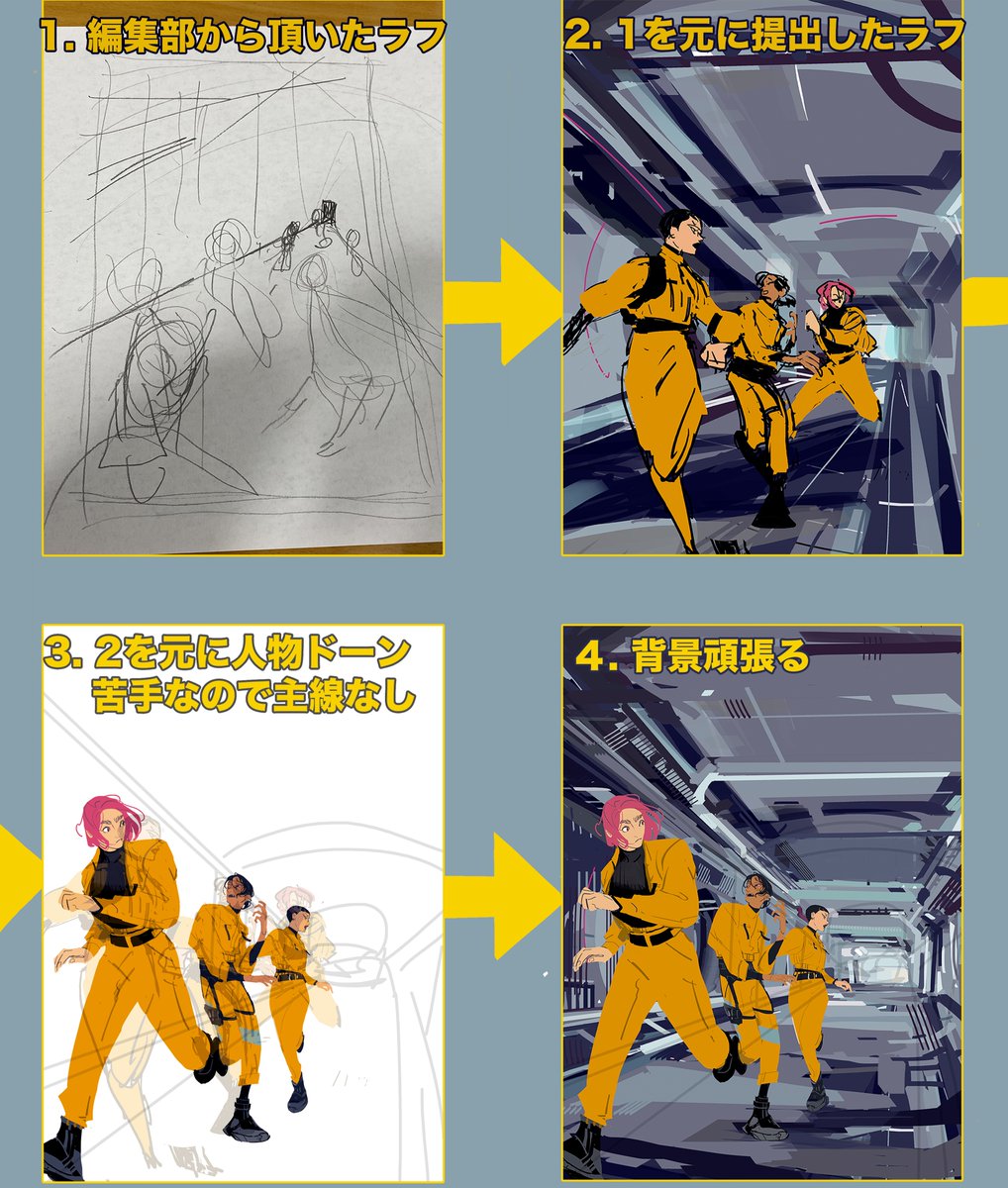 1. 編集部から頂いたラフ

2. 1を元に提出したラフ

3. 2を元に人物ドーン
苦手なので主線なし

4. 背景頑張る