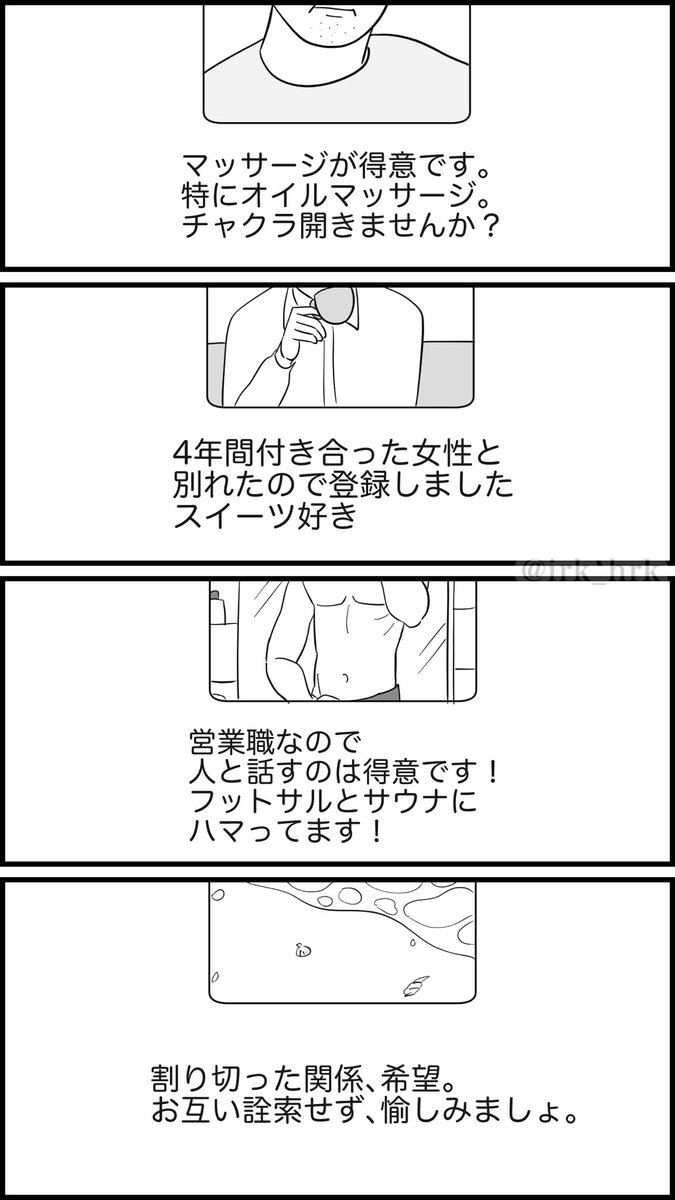 マッサージが得意です。
特にオイルマッサージ。
チャクラ開きませんか？

4年間付き合った女性と
別れたので登録しました
スイーツ好き

@irk_hrk

営業職なので
人と話すのは得意です！
フットサルとサウナに
ハマってます！

割り切った関係、希望。
お互い詮索せず、愉しみましょ。