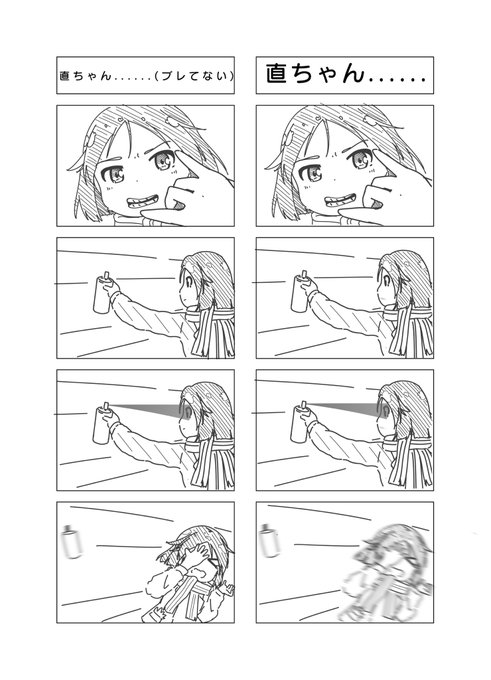 直ちゃん……(ブレてない)

直ちゃん……