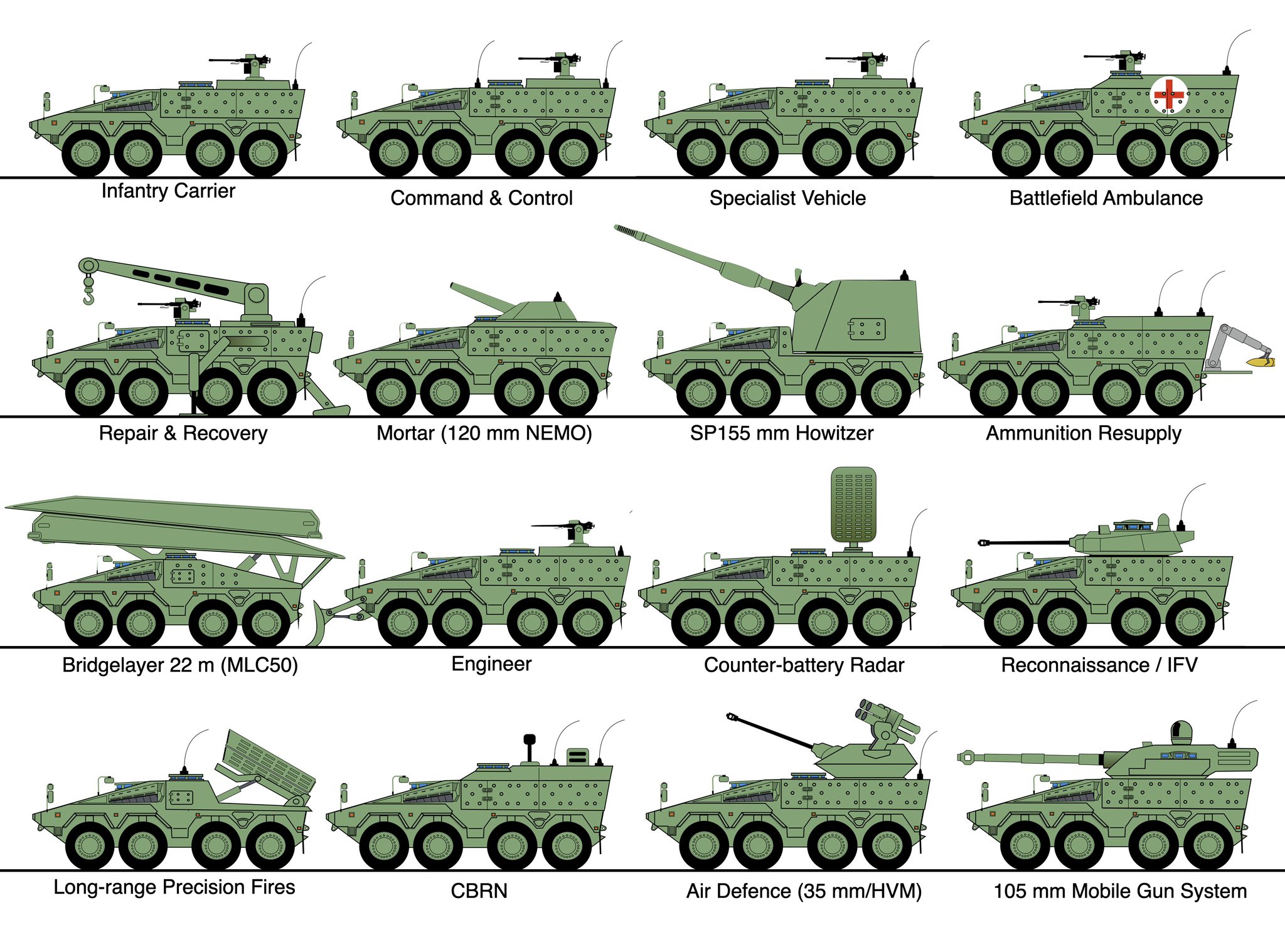 Infantry Carrier
Command & Control
Specialist Vehicle
Battlefield Ambulance

Repair & Recovery
Mortar (120 mm NEMO)
SP155 mm Howitzer
Ammunition Resupply

Bridgelayer 22 m (MLC50)
Engineer
Counter-battery Radar
Reconnaissance / IFV

Long-range Precision Fires
CBRN
Air Defence (35 mm/HVM)
105 mm Mobile Gun System