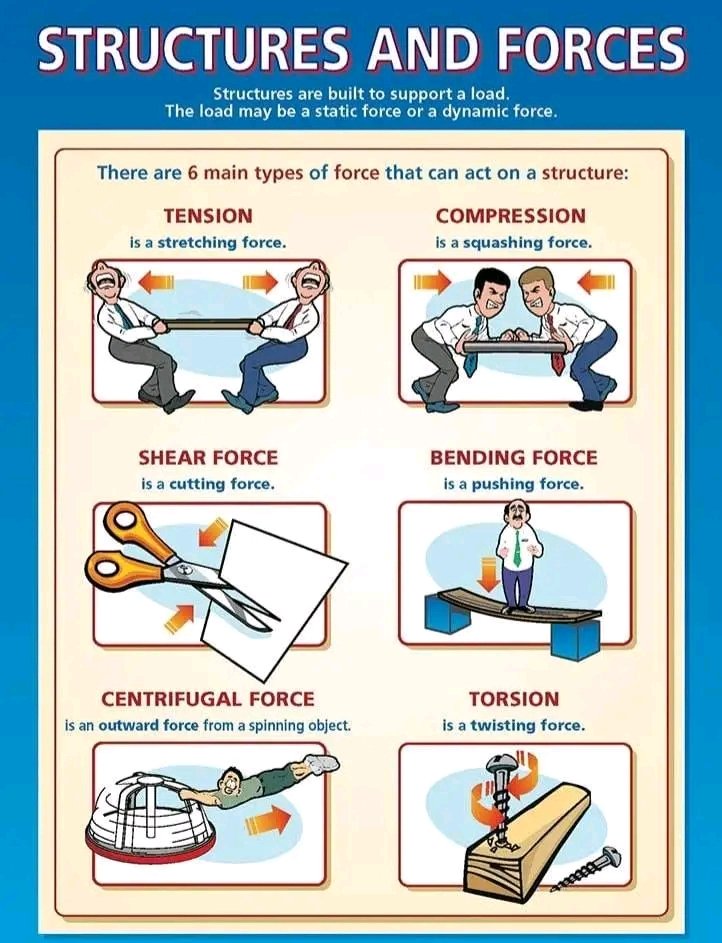 STRUCTURES AND FORCES

Structures are built to support a load.
The load may be a static force or a dynamic force.

There are 6 main types of force that can act on a structure:

TENSION
is a stretching force.

COMPRESSION
is a squashing force.

SHEAR FORCE
is a cutting force.

BENDING FORCE
is a pushing force.

CENTRIFUGAL FORCE
is an outward force from a spinning object.

TORSION
is a twisting force.