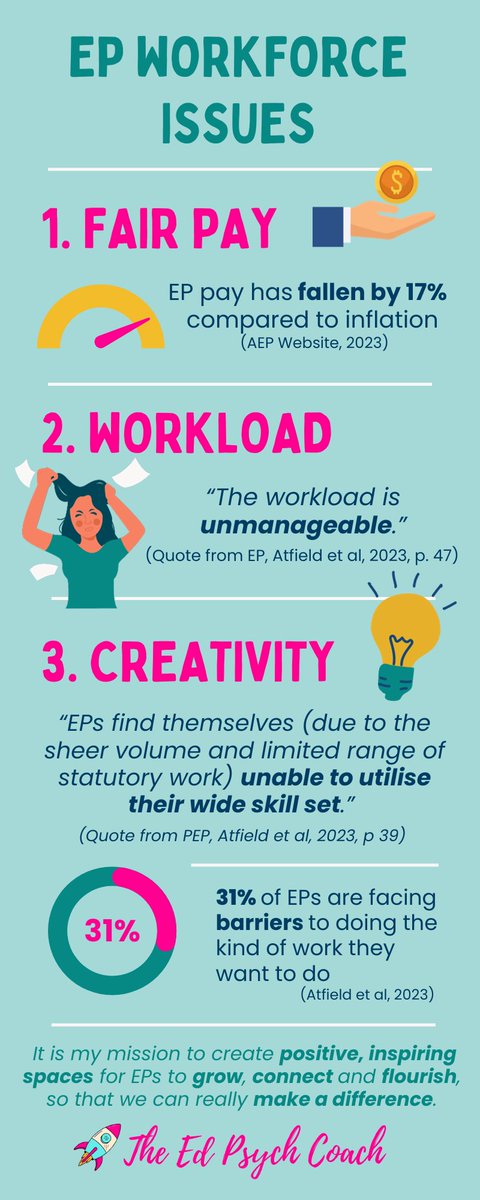 EP WORKFORCE ISSUES

1. FAIR PAY

$

EP pay has fallen by 17% compared to inflation
(AEP Website, 2023)

2. WORKLOAD

"The workload is unmanageable."
(Quote from EP, Atfield et al, 2023, p. 47)

3. CREATIVITY

"EPs find themselves (due to the sheer volume and limited range of statutory work) unable to utilise their wide skill set."
(Quote from PEP, Atfield et al, 2023, p 39)

31%

31% of EPs are facing barriers to doing the kind of work they want to do
(Atfield et al, 2023)

It is my mission to create positive, inspiring spaces for EPs to grow, connect and flourish, so that we can really make a difference.

The Ed Psych Coach