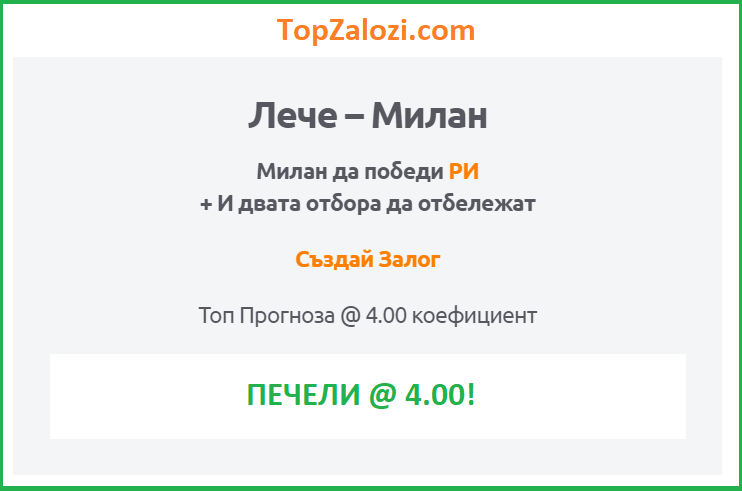 TopZalozi.com

Лече – Милан

Милан да победи РИ
+ И двата отбора да отбележат

Създай Залог

Топ Прогноза @ 4.00 коефициент

ПЕЧЕЛИ @ 4.00!