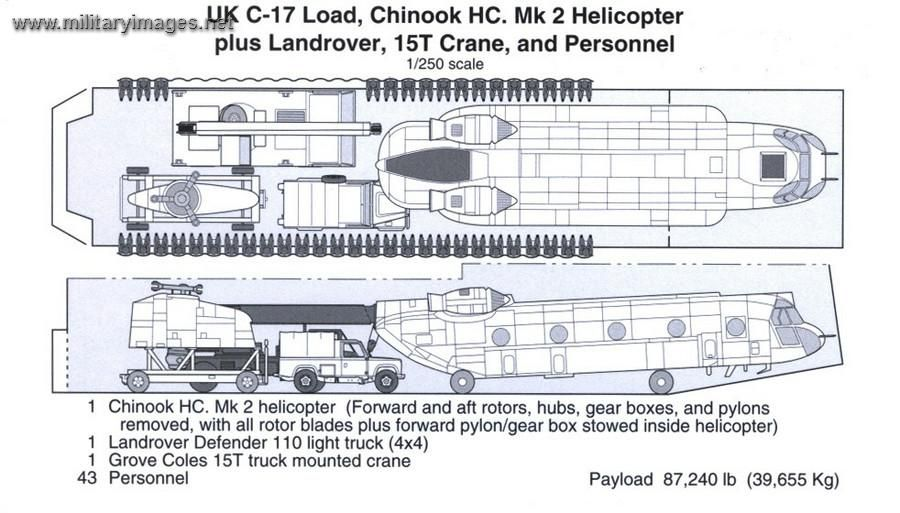 www.militaryimages.net

UK C-17 Load, Chinook HC. Mk 2 Helicopter plus Landrover, 15T Crane, and Personnel

1/250 scale

1 Chinook HC. Mk 2 helicopter (Forward and aft rotors, hubs, gear boxes, and pylons removed, with all rotor blades plus forward pylon/gear box stowed inside helicopter)
1 Landrover Defender 110 light truck (4x4)
1 Grove Coles 15T truck mounted crane
43 Personnel

Payload 87,240 lb (39,655 Kg)