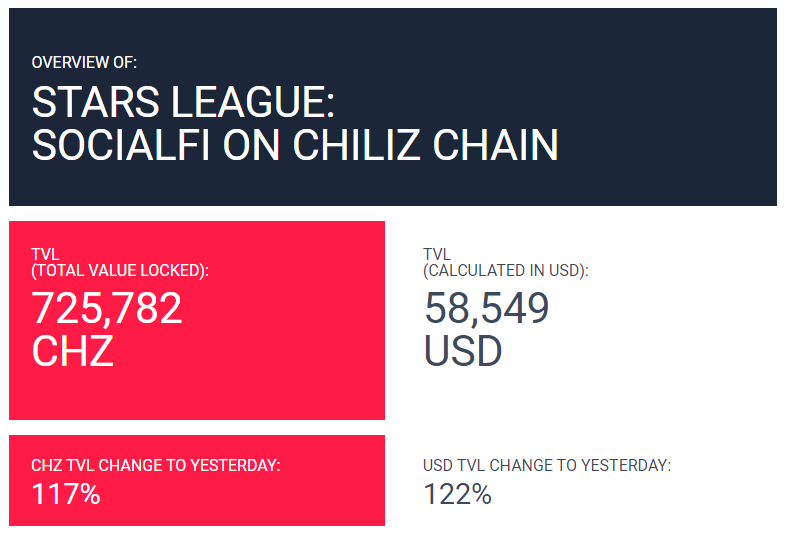 OVERVIEW OF:
STARS LEAGUE:
SOCIALFI ON CHILIZ CHAIN

TVL
(TOTAL VALUE LOCKED):
725,782
CHZ

TVL
(CALCULATED IN USD):
58,549
USD

CHZ TVL CHANGE TO YESTERDAY:
117%

USD TVL CHANGE TO YESTERDAY:
122%