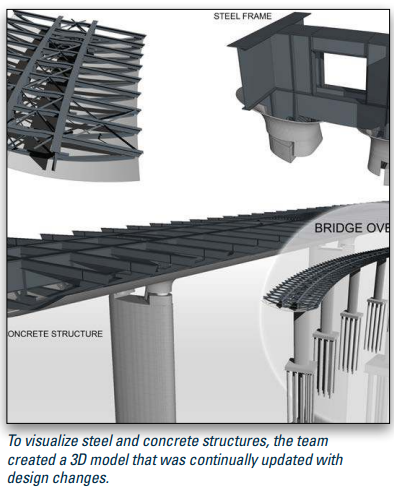 STEEL FRAME

BRIDGE OVE

ONCRETE STRUCTURE

To visualize steel and concrete structures, the team created a 3D model that was continually updated with design changes.