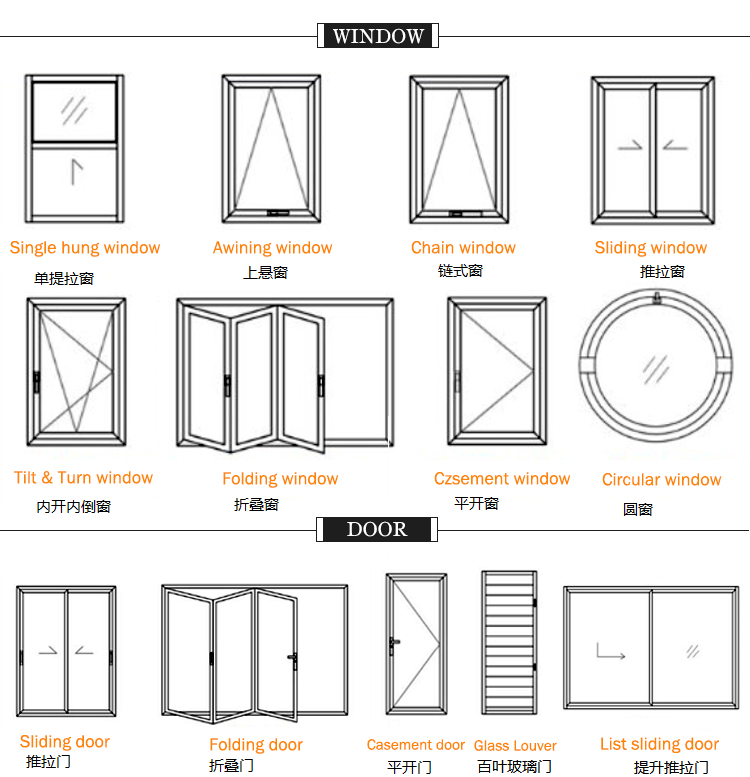 WINDOW

Single hung window
单提拉窗

Awining window
上悬窗

Chain window
链式窗

Sliding window
推拉窗

Tilt & Turn window
内开内倒窗

Folding window
折叠窗

Czsement window
平开窗

Circular window
圆窗

DOOR

Sliding door
推拉门

Folding door
折叠门

Casement door
平开门

Glass Louver
百叶玻璃门

List sliding door
提升推拉门