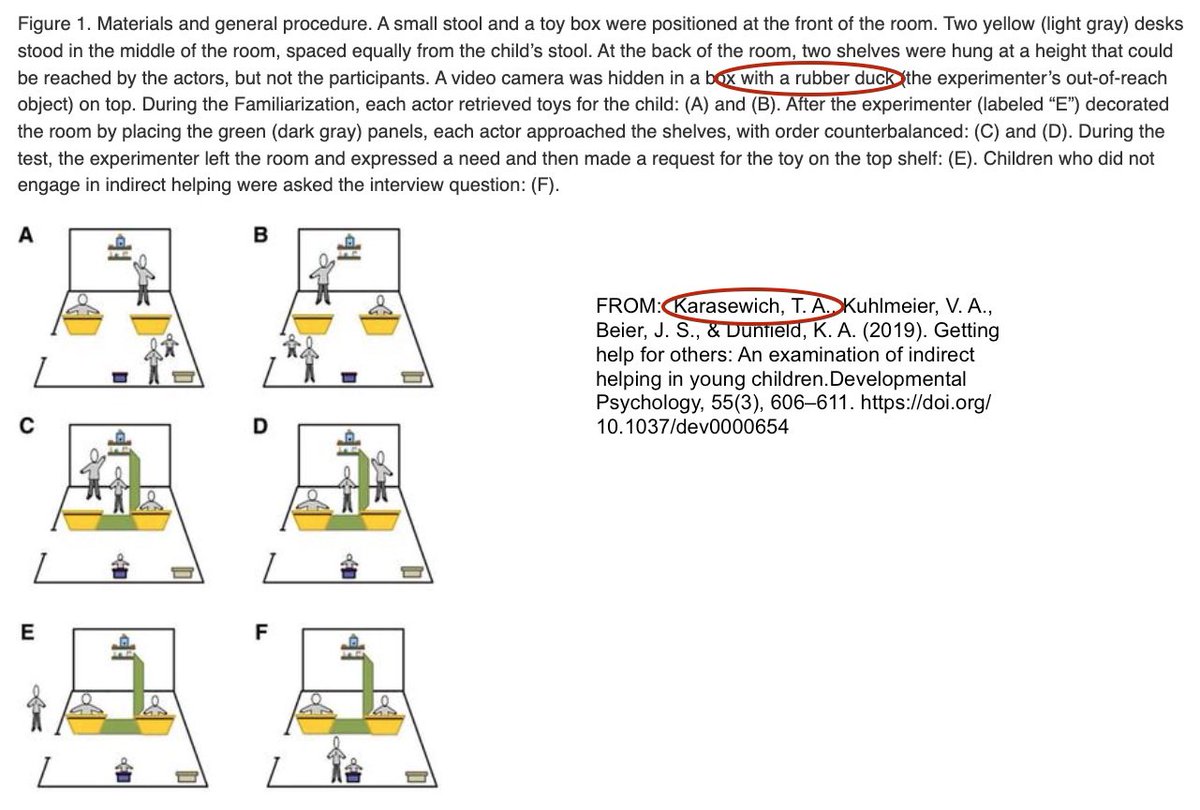 Figure 1. Materials and general procedure. A small stool and a toy box were positioned at the front of the room. Two yellow (light gray) desks stood in the middle of the room, spaced equally from the child's stool. At the back of the room, two shelves were hung at a height that could be reached by the actors, but not the participants. A video camera was hidden in a box with a rubber duck (the experimenter's out-of-reach object) on top. During the Familiarization, each actor retrieved toys for the child: (A) and (B). After the experimenter (labeled "E") decorated the room by placing the green (dark gray) panels, each actor approached the shelves, with order counterbalanced: (C) and (D). During the test, the experimenter left the room and expressed a need and then made a request for the toy on the top shelf: (E). Children who did not engage in indirect helping were asked the interview question: (F).

A

B

C

D

E

F

FROM: Karasewich, T. A., Kuhlmeier, V. A., Beier, J. S., & Dunfield, K. A. (2019). Getting help for others: An examination of indirect helping in young children.Developmental Psychology, 55(3), 606–611. https://doi.org/10.1037/dev0000654