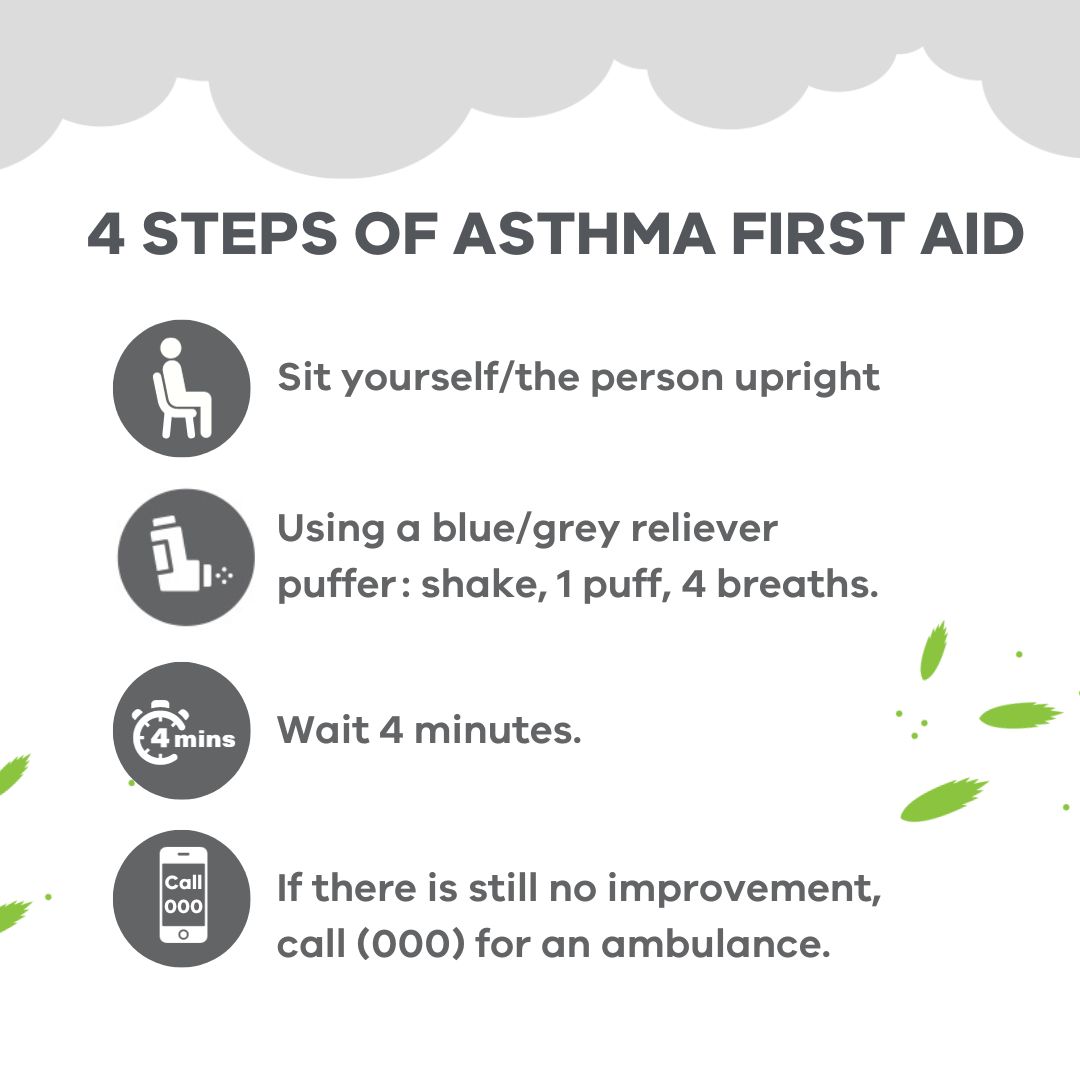 4 STEPS OF ASTHMA FIRST AID

Sit yourself/the person upright

Using a blue/grey reliever puffer: shake, 1 puff, 4 breaths.

4 mins

Wait 4 minutes.

Call 000

If there is still no improvement, call (000) for an ambulance.